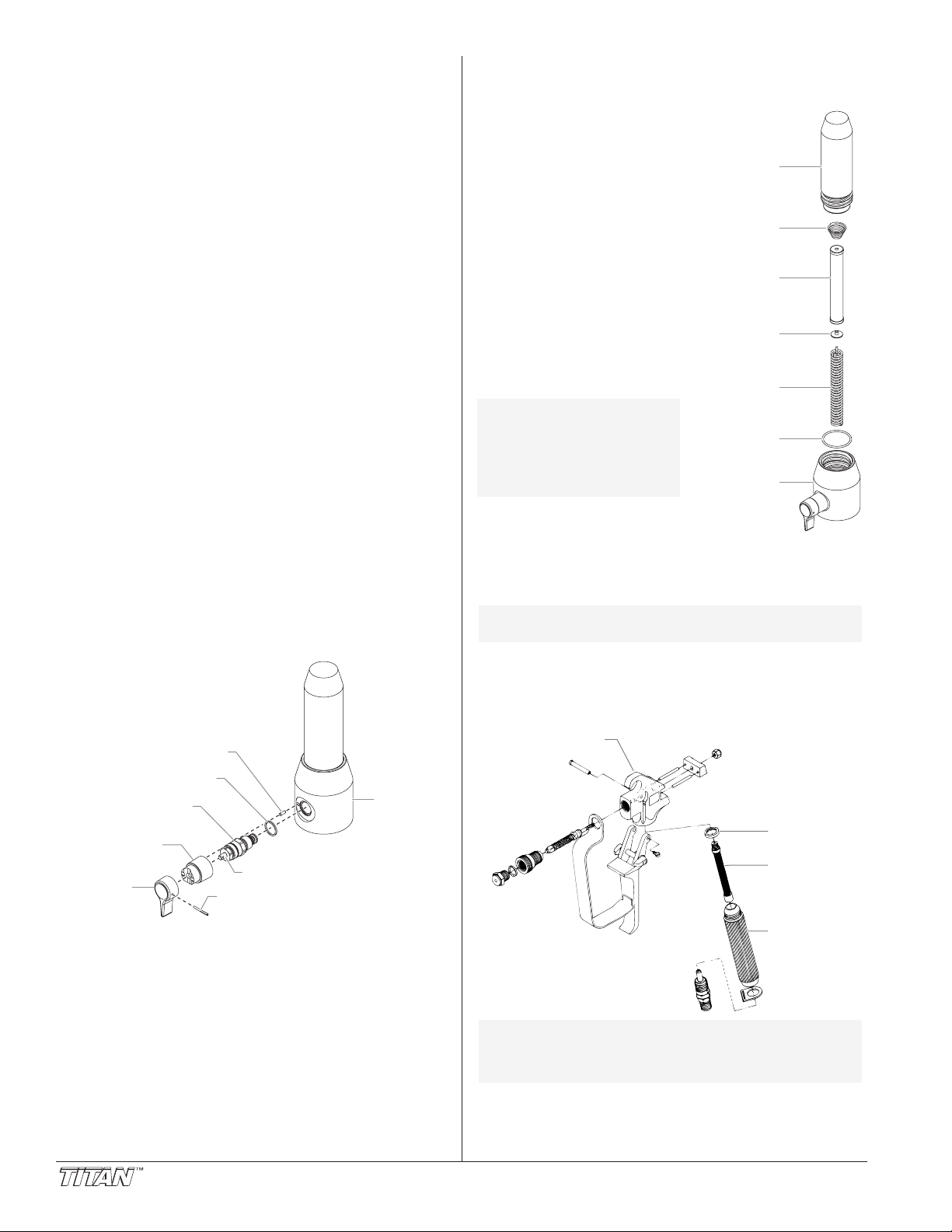 TITAN™