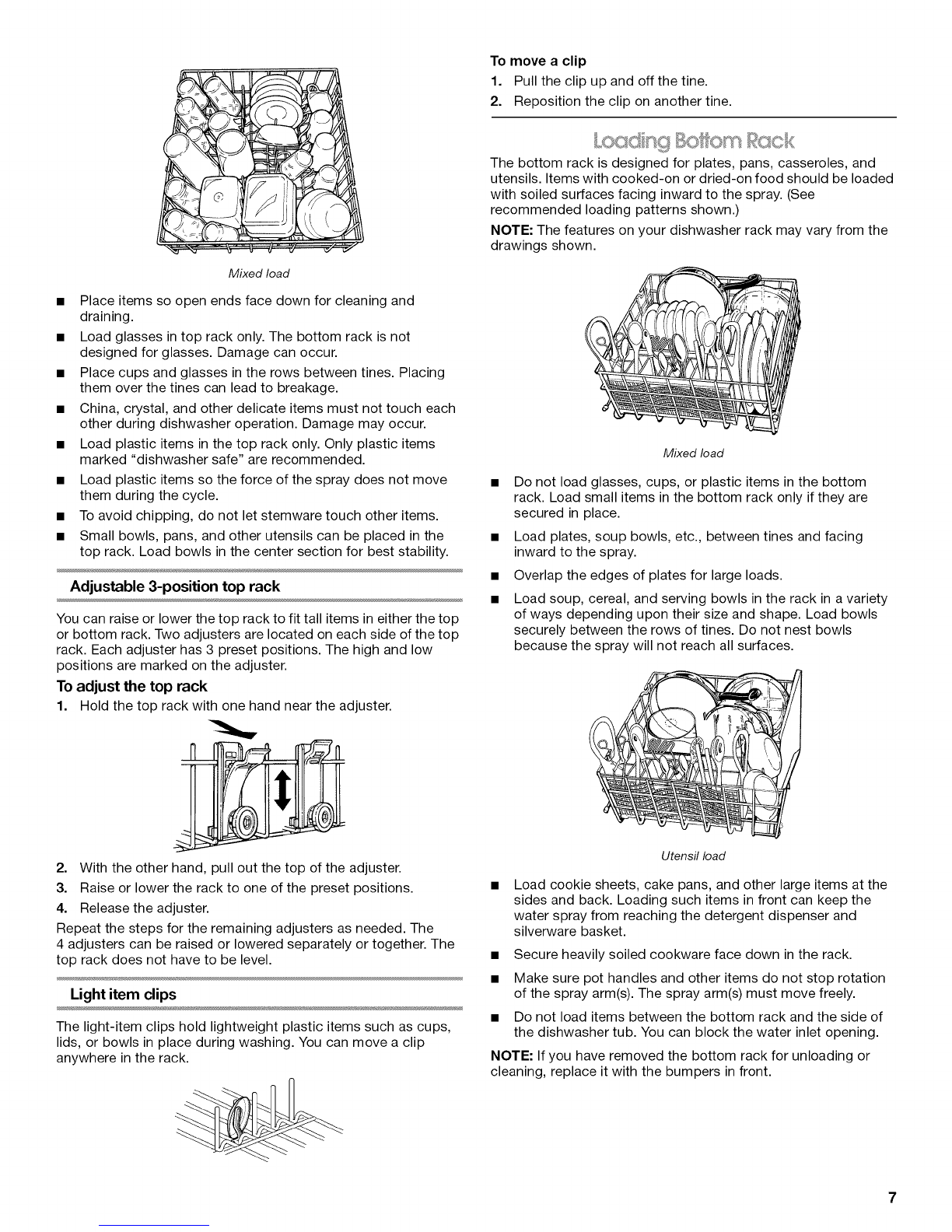 Mixed load

■ Place items so open ends face down for cleaning and draining.

■ Load glasses in top rack only. The bottom rack is not designed for glasses. Damage can occur.

■ Place cups and glasses in the rows between tines. Placing them over the tines can lead to breakage.

■ China, crystal, and other delicate items must not touch each other during dishwasher operation. Damage may occur.

■ Load plastic items in the top rack only. Only plastic items marked "dishwasher safe" are recommended.

■ Load plastic items so the force of the spray does not move them during the cycle.

■ To avoid chipping, do not let stemware touch other items.

■ Small bowls, pans, and other utensils can be placed in the top rack. Load bowls in the center section for best stability.

Adjustable 3-position top rack

You can raise or lower the top rack to fit tall items in either the top or bottom rack. Two adjusters are located on each side of the top rack. Each adjuster has 3 preset positions. The high and low positions are marked on the adjuster.

To adjust the top rack

1. Hold the top rack with one hand near the adjuster.

2. With the other hand, pull out the top of the adjuster.

3. Raise or lower the rack to one of the preset positions.

4. Release the adjuster.

Repeat the steps for the remaining adjusters as needed. The 4 adjusters can be raised or lowered separately or together. The top rack does not have to be level.

Light item clips

The light-item clips hold lightweight plastic items such as cups, lids, or bowls in place during washing. You can move a clip anywhere in the rack.

To move a clip

1. Pull the clip up and off the tine.

2. Reposition the clip on another tine.

Loading Bottom Rack

The bottom rack is designed for plates, pans, casseroles, and utensils. Items with cooked-on or dried-on food should be loaded with soiled surfaces facing inward to the spray. (See recommended loading patterns shown.)

NOTE: The features on your dishwasher rack may vary from the drawings shown.

Mixed load

■ Do not load glasses, cups, or plastic items in the bottom rack. Load small items in the bottom rack only if they are secured in place.

■ Load plates, soup bowls, etc., between tines and facing inward to the spray.

■ Overlap the edges of plates for large loads.

■ Load soup, cereal, and serving bowls in the rack in a variety of ways depending upon their size and shape. Load bowls securely between the rows of tines. Do not nest bowls because the spray will not reach all surfaces.

Utensil load

■ Load cookie sheets, cake pans, and other large items at the sides and back. Loading such items in front can keep the water spray from reaching the detergent dispenser and silverware basket.

■ Secure heavily soiled cookware face down in the rack.

■ Make sure pot handles and other items do not stop rotation of the spray arm(s). The spray arm(s) must move freely.

■ Do not load items between the bottom rack and the side of the dishwasher tub. You can block the water inlet opening.

NOTE: If you have removed the bottom rack for unloading or cleaning, replace it with the bumpers in front.

7