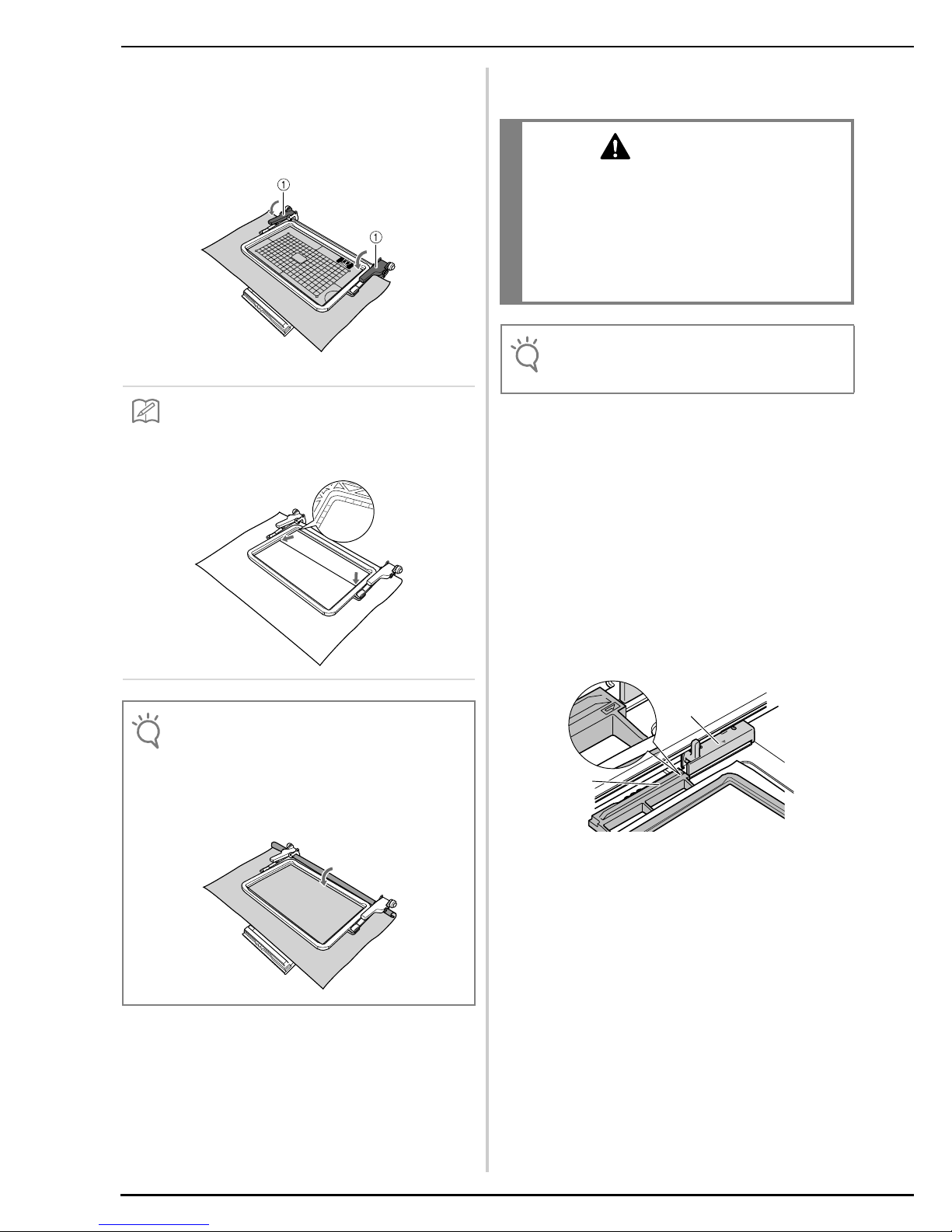 ①

①