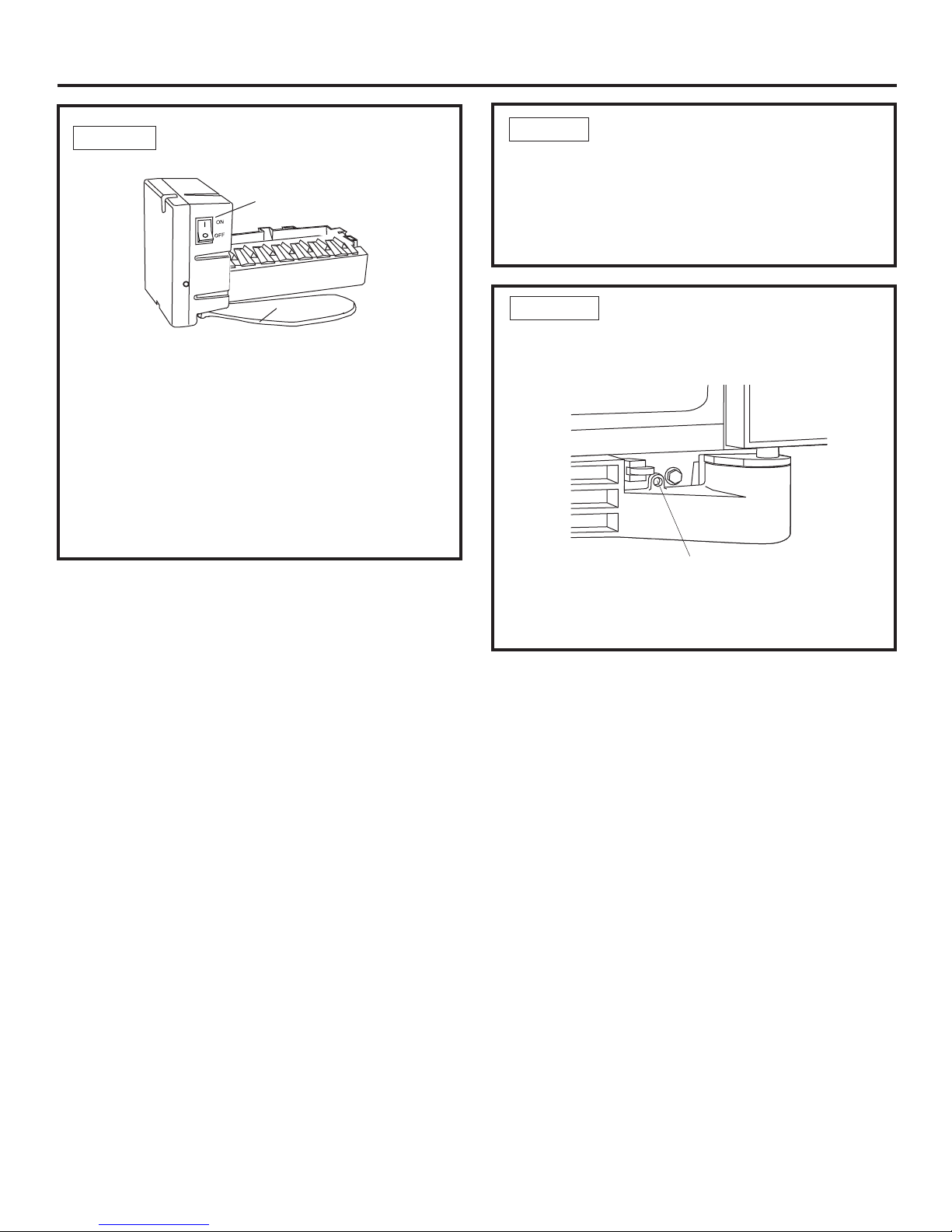 ON
OFF