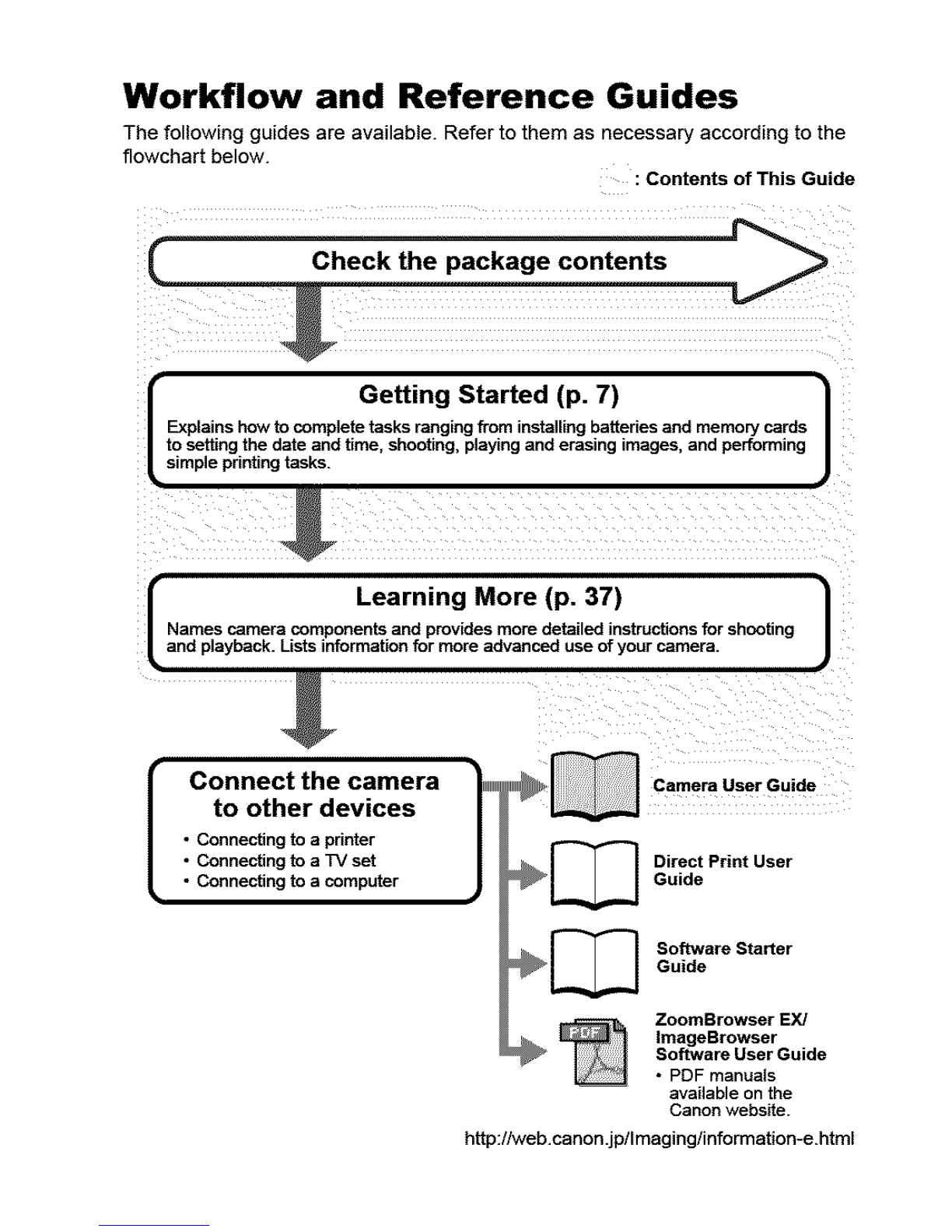 Workflow and Reference Guides

The following guides are available. Refer to them as necessary according to the flowchart below.

: Contents of This Guide

Check the package contents

Getting Started (p. 7)

Explains how to complete tasks ranging from installing batteries and memory cards to setting the date and time, shooting, playing and erasing images, and performing simple printing tasks.

Learning More (p. 37)

Names camera components and provides more detailed instructions for shooting and playback. Lists information for more advanced use of your camera.

Connect the camera to other devices

• Connecting to a printer
• Connecting to a TV set
• Connecting to a computer

Camera User Guide

Direct Print User Guide

Software Starter Guide

PDF

ZoomBrowser EX/ ImageBrowser Software User Guide
• PDF manuals available on the Canon website.

http://web.canon.jp/Imaging/information-e.html