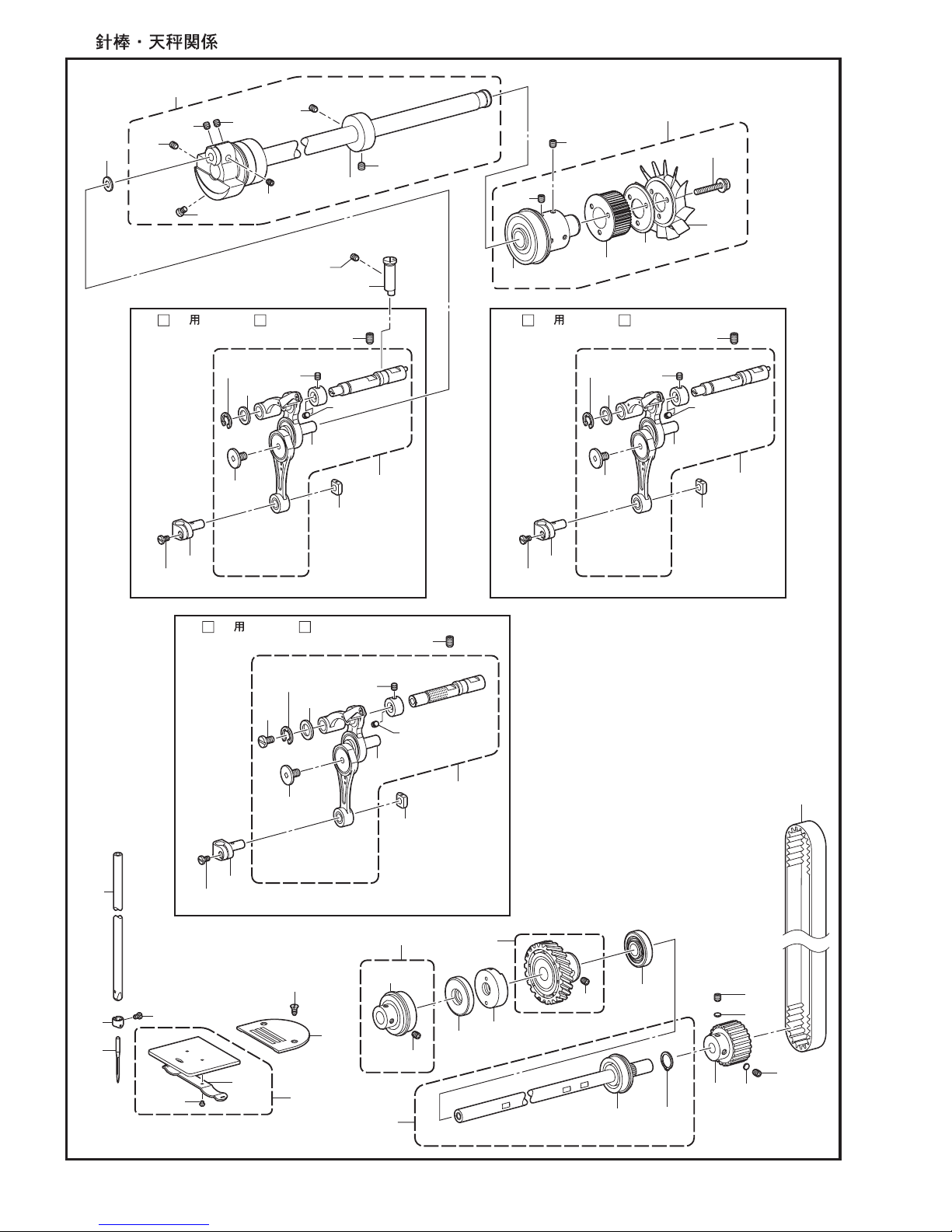 針棒・天秤関係

用

用

用