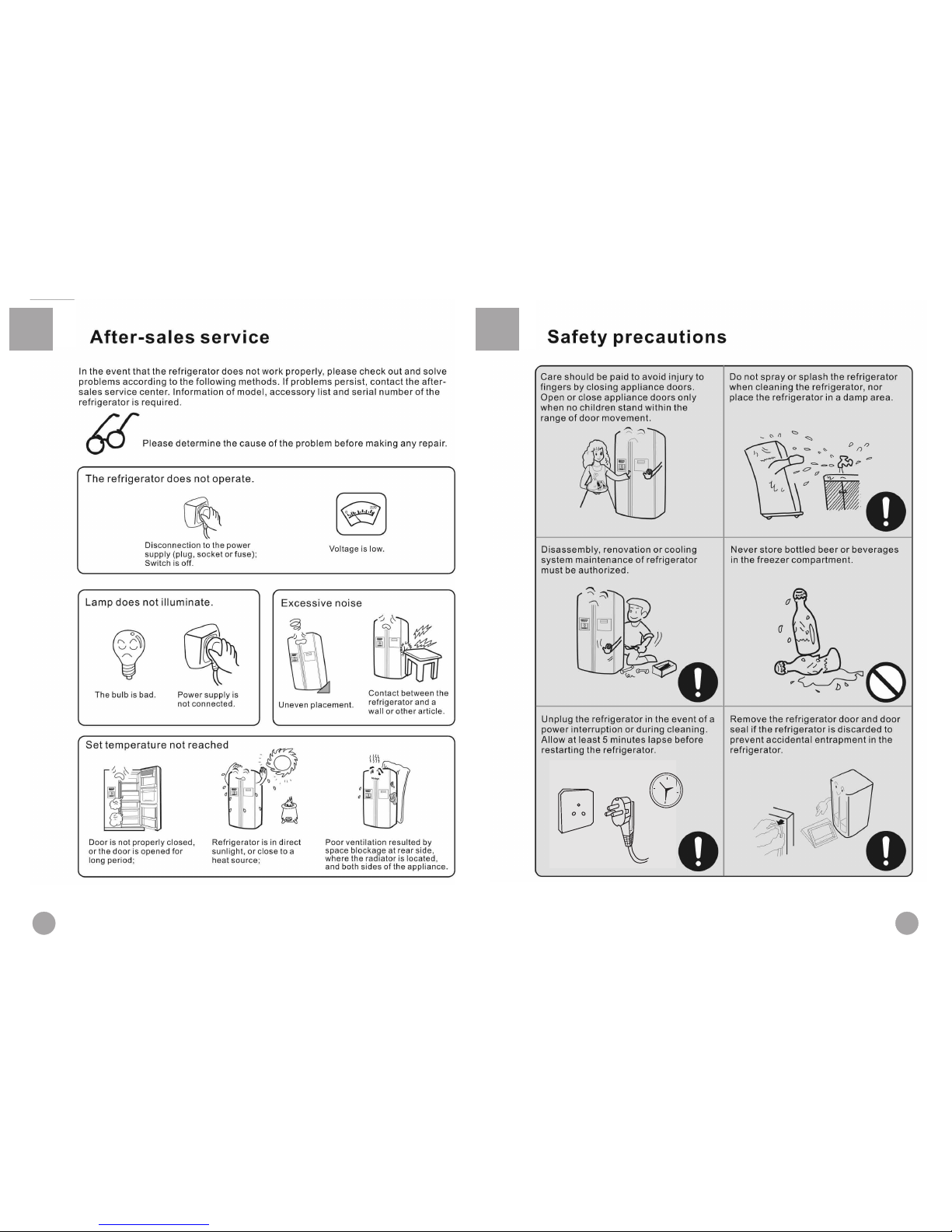 After-sales service

In the event that the refrigerator does not work properly, please check out and solve problems according to the following methods. If problems persist, contact the after-sales service center. Information of model, accessory list and serial number of the refrigerator is required.

Please determine the cause of the problem before making any repair.

The refrigerator does not operate.

Disconnection to the power supply (plug, socket or fuse); Switch is off.

Voltage is low.

Lamp does not illuminate.

The bulb is bad.

Power supply is not connected.

Excessive noise

Uneven placement.

Contact between the refrigerator and a wall or other article.

Set temperature not reached

Door is not properly closed, or the door is opened for long period;

Refrigerator is in direct sunlight, or close to a heat source;

Poor ventilation resulted by space blockage at rear side, where the radiator is located, and both sides of the appliance.

Safety precautions

Care should be paid to avoid injury to fingers by closing appliance doors. Open or close appliance doors only when no children stand within the range of door movement.

Do not spray or splash the refrigerator when cleaning the refrigerator, nor place the refrigerator in a damp area.

Disassembly, renovation or cooling system maintenance of refrigerator must be authorized.

Never store bottled beer or beverages in the freezer compartment.

Unplug the refrigerator in the event of a power interruption or during cleaning. Allow at least 5 minutes lapse before restarting the refrigerator.

Remove the refrigerator door and door seal if the refrigerator is discarded to prevent accidental entrapment in the refrigerator.