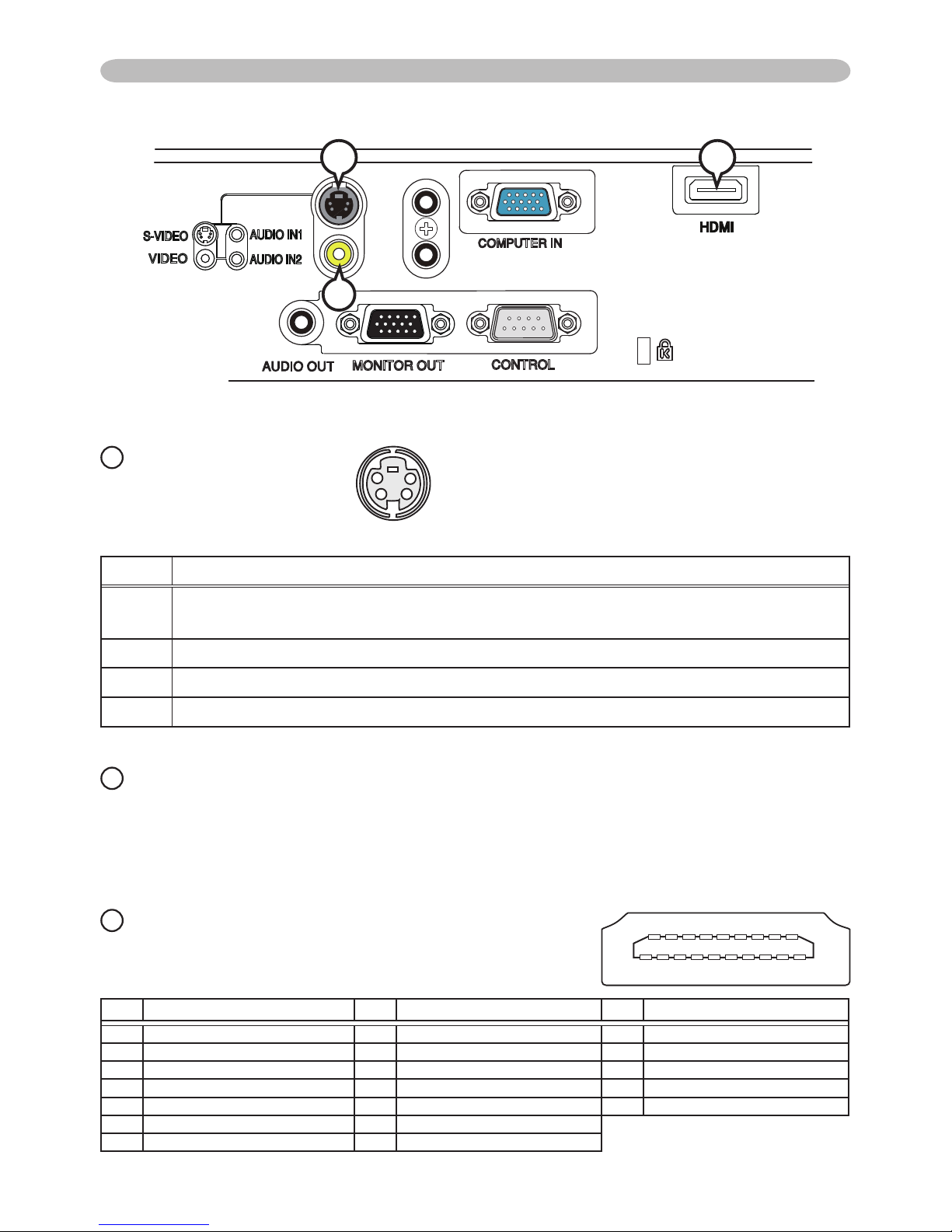 S-VIDEO
VIDEO
AUDIO IN1
AUDIO IN2
COMPUTER IN
HDMI
AUDIO OUT
MONITOR OUT
CONTROL