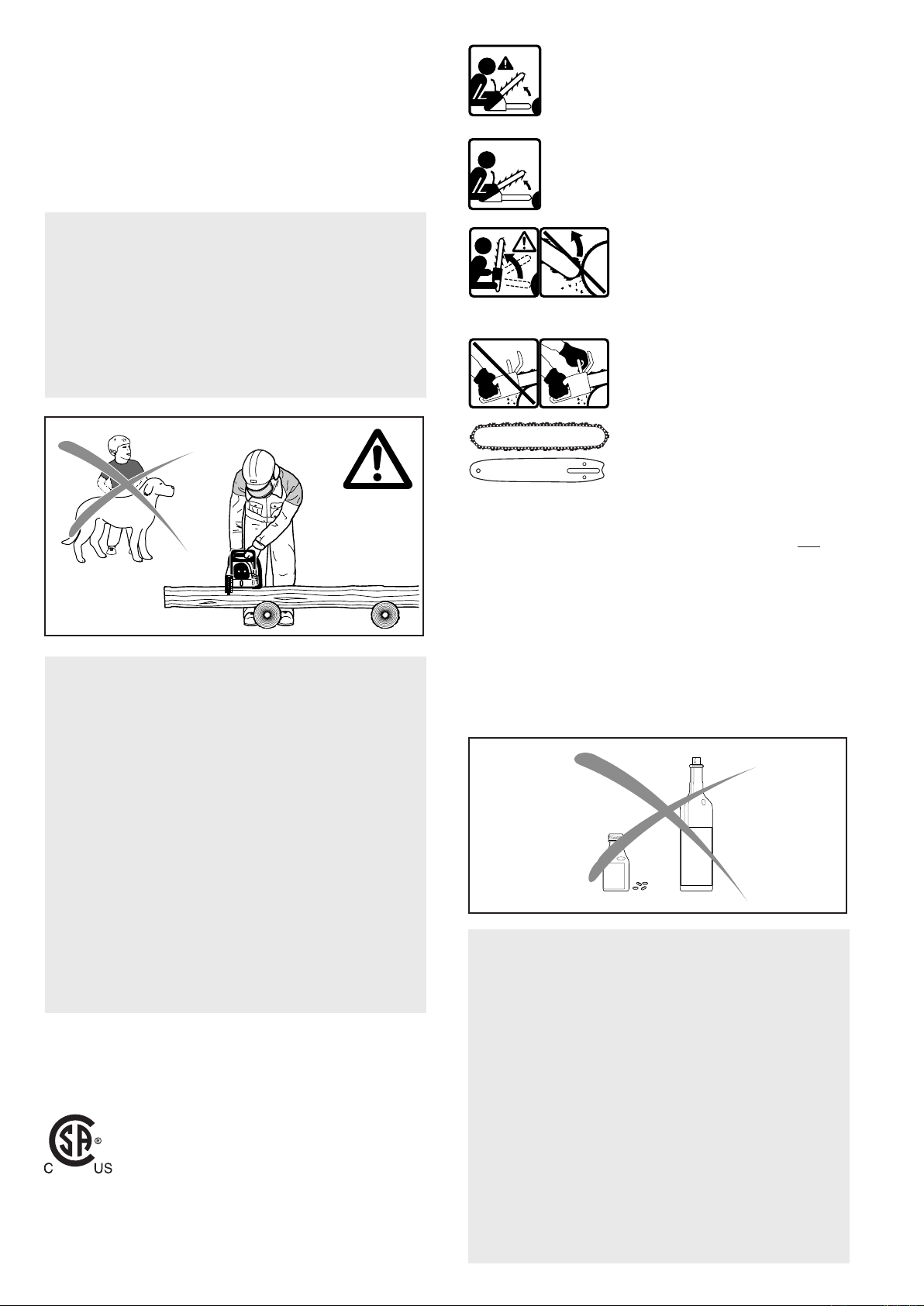 C US