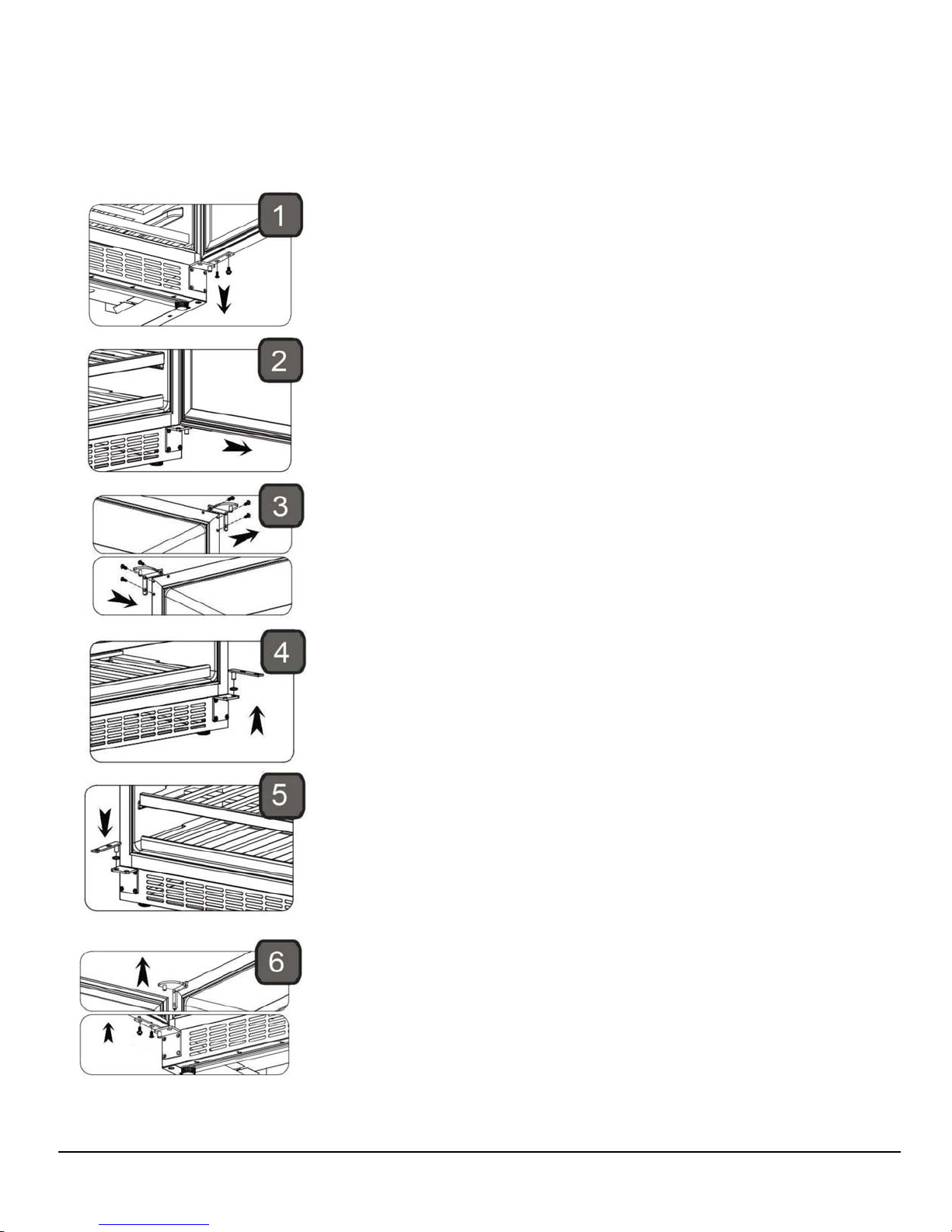 1

2

3

4

5

6