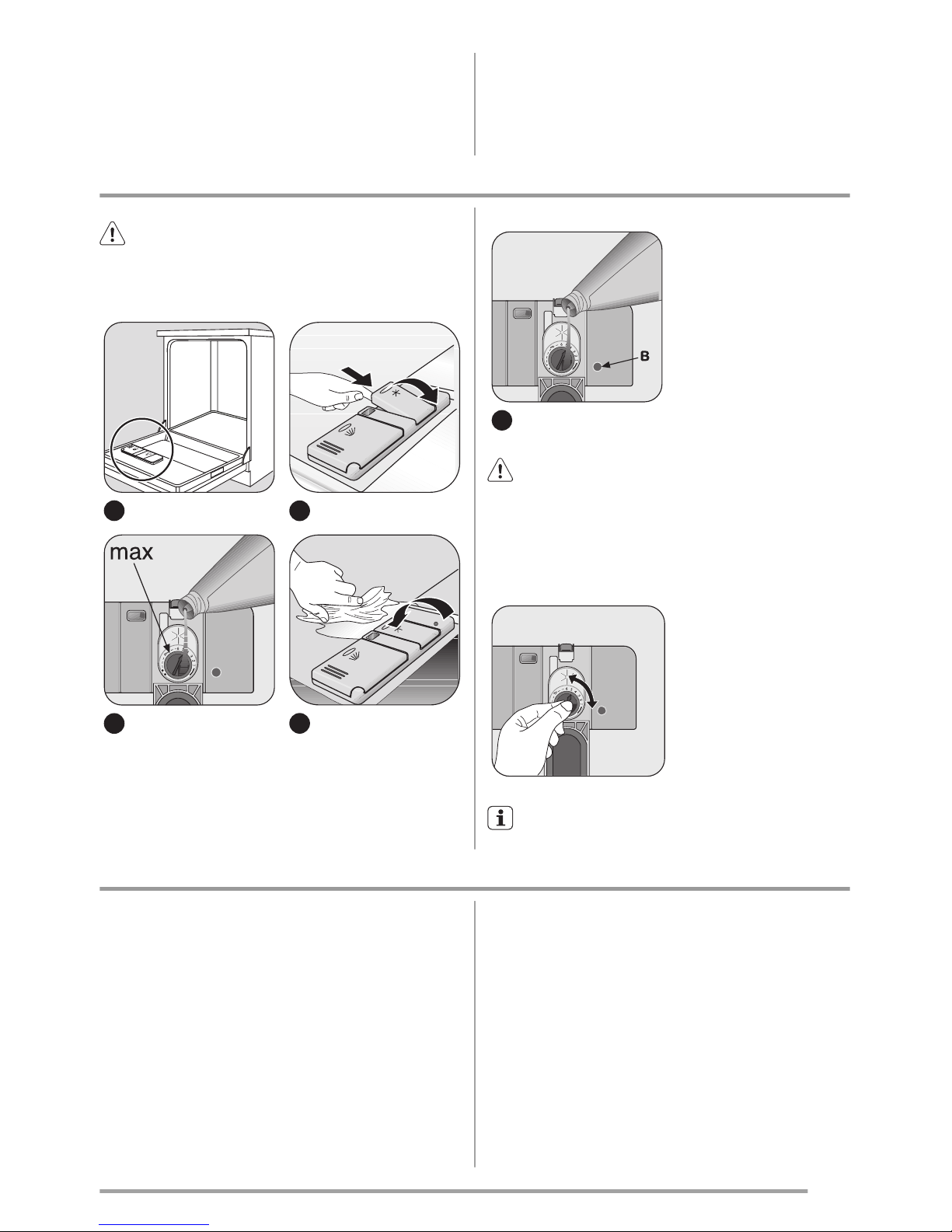 max

B