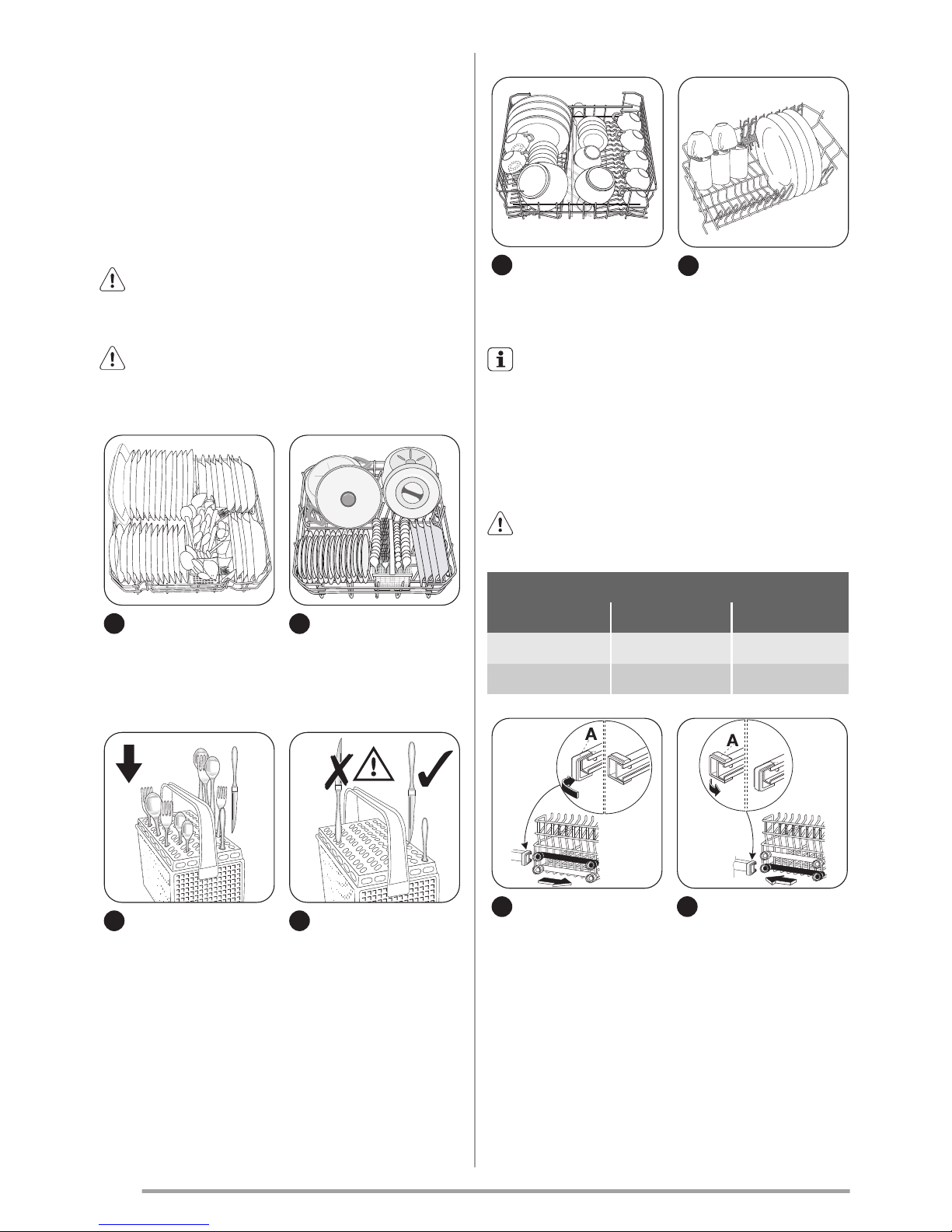 A

A