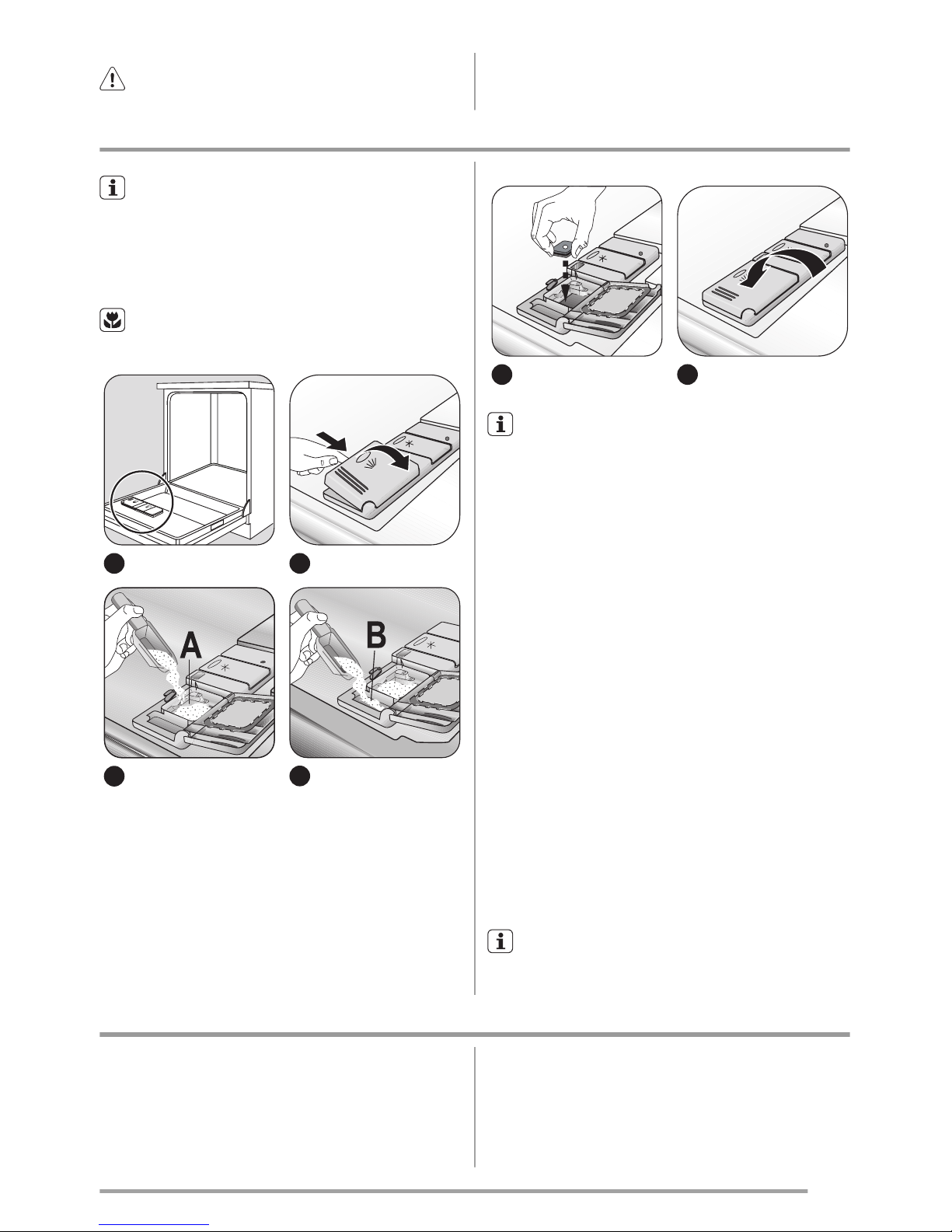 A

B