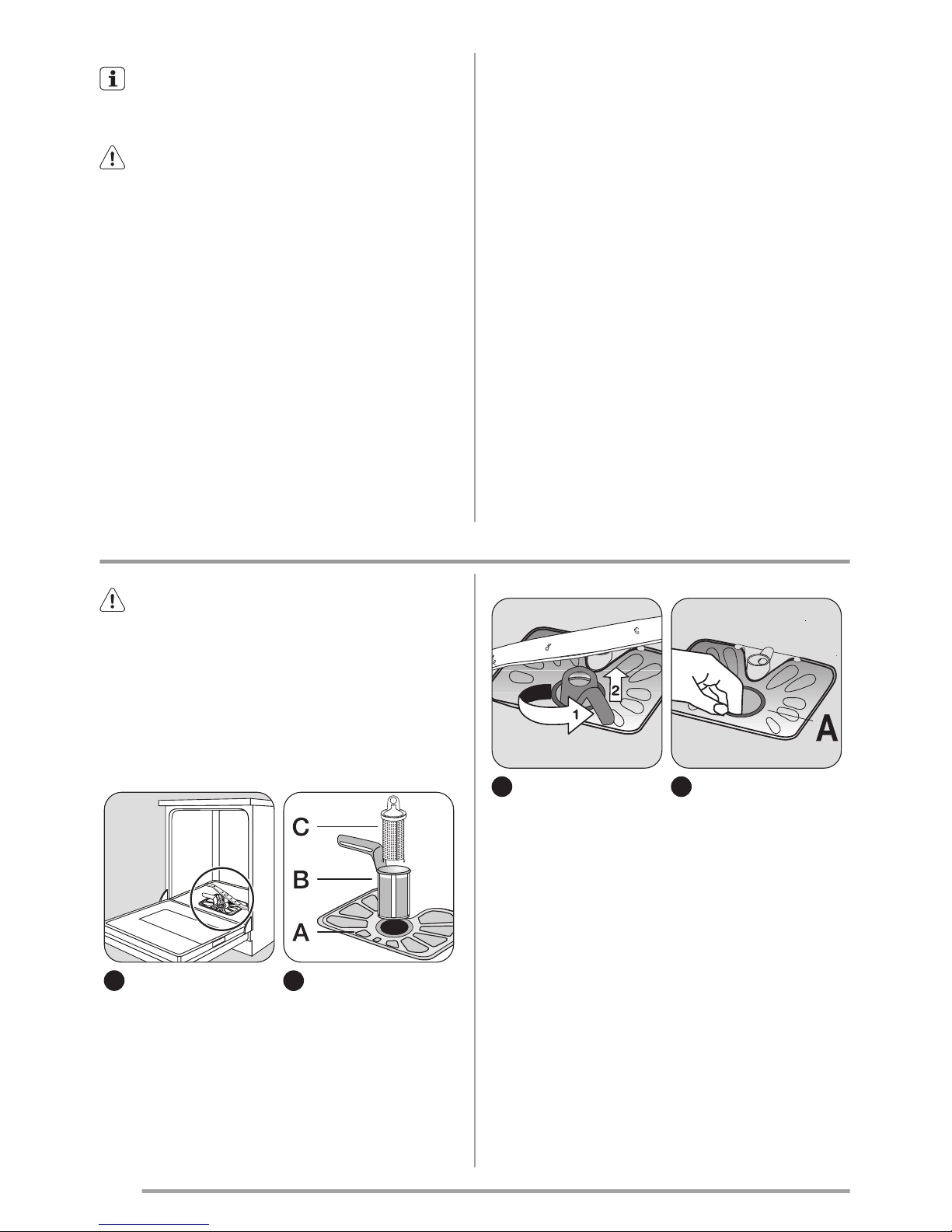 C

B

A

1

2

A