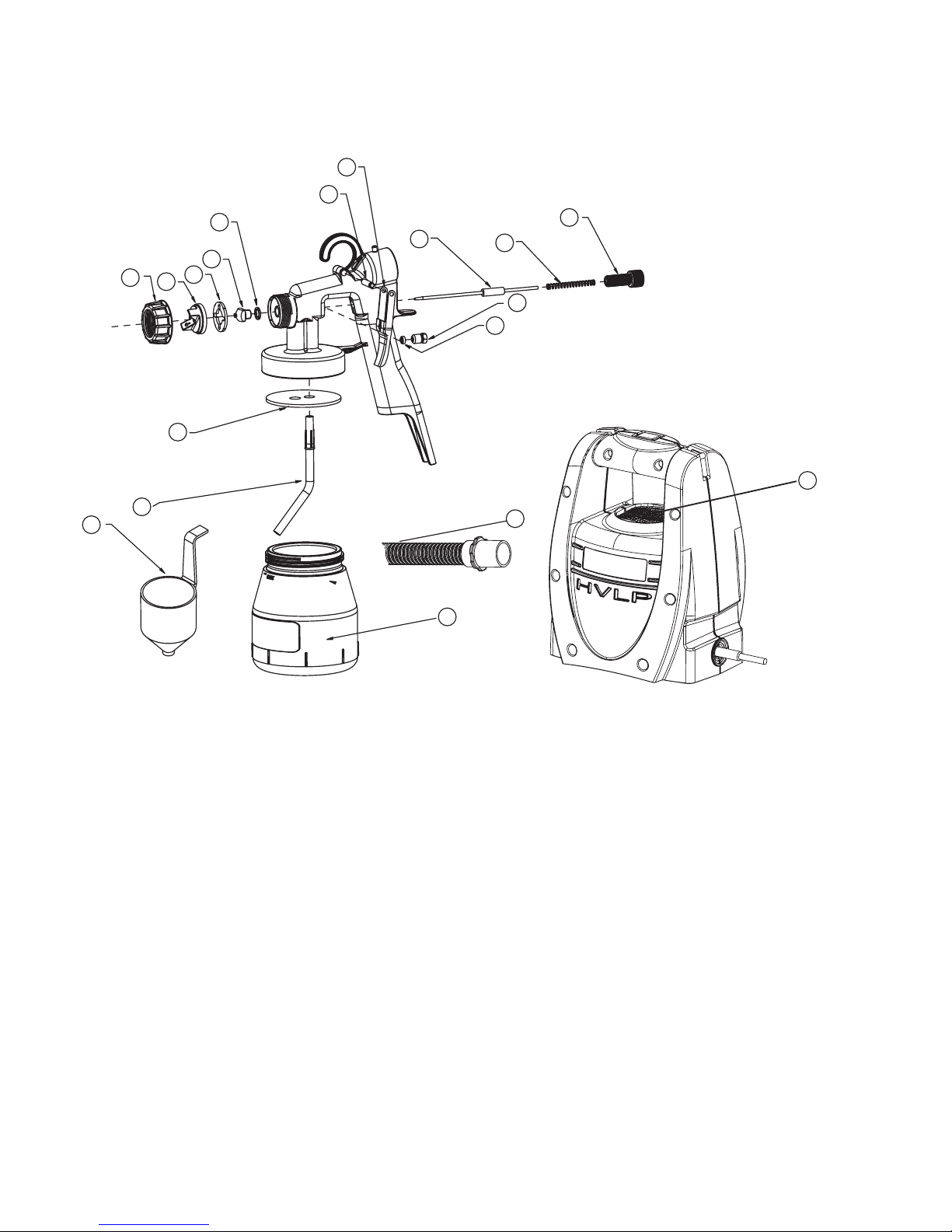 HVLP