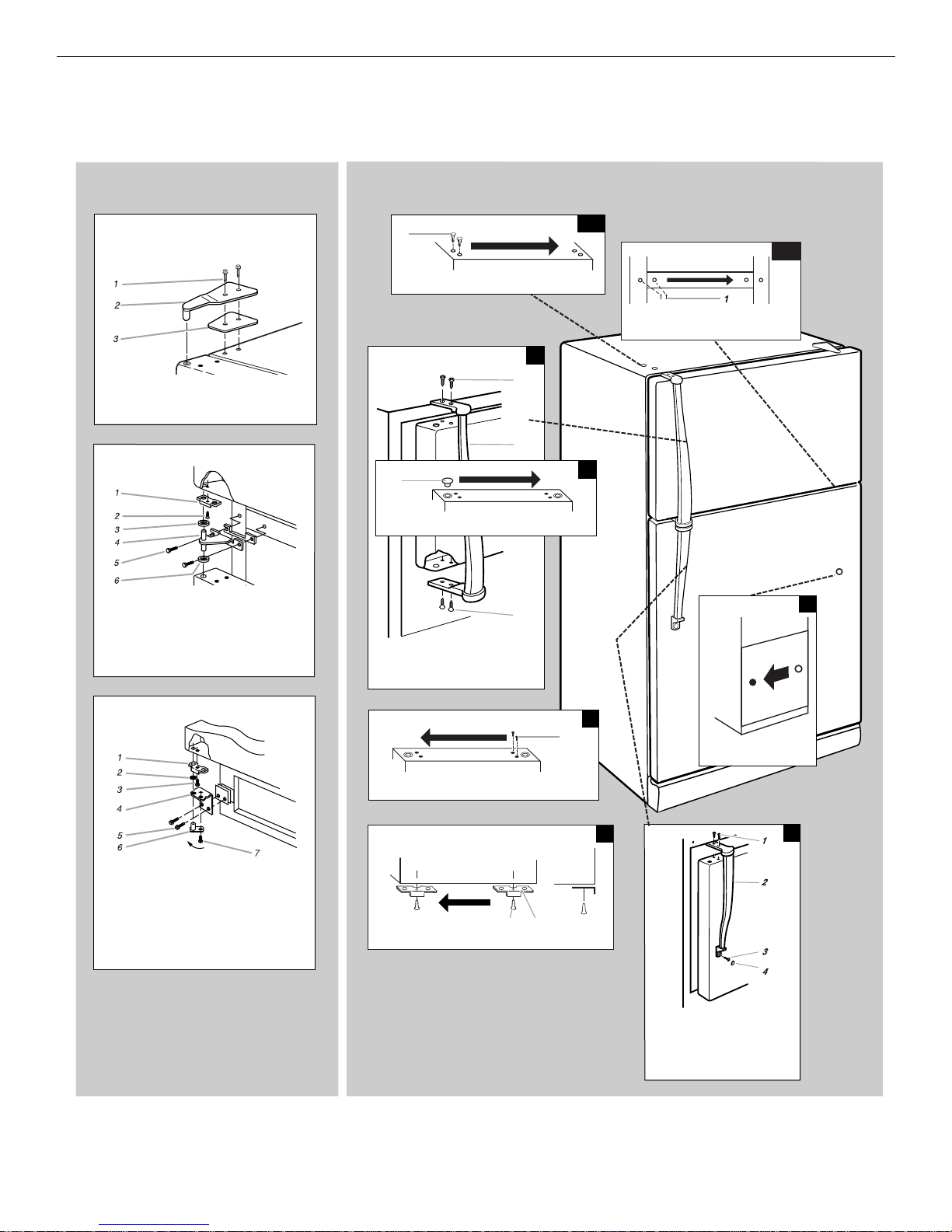 1
2
3

1
2
3
4
5
6

1
2
3
4
5
6
7

1

1
2
3
4