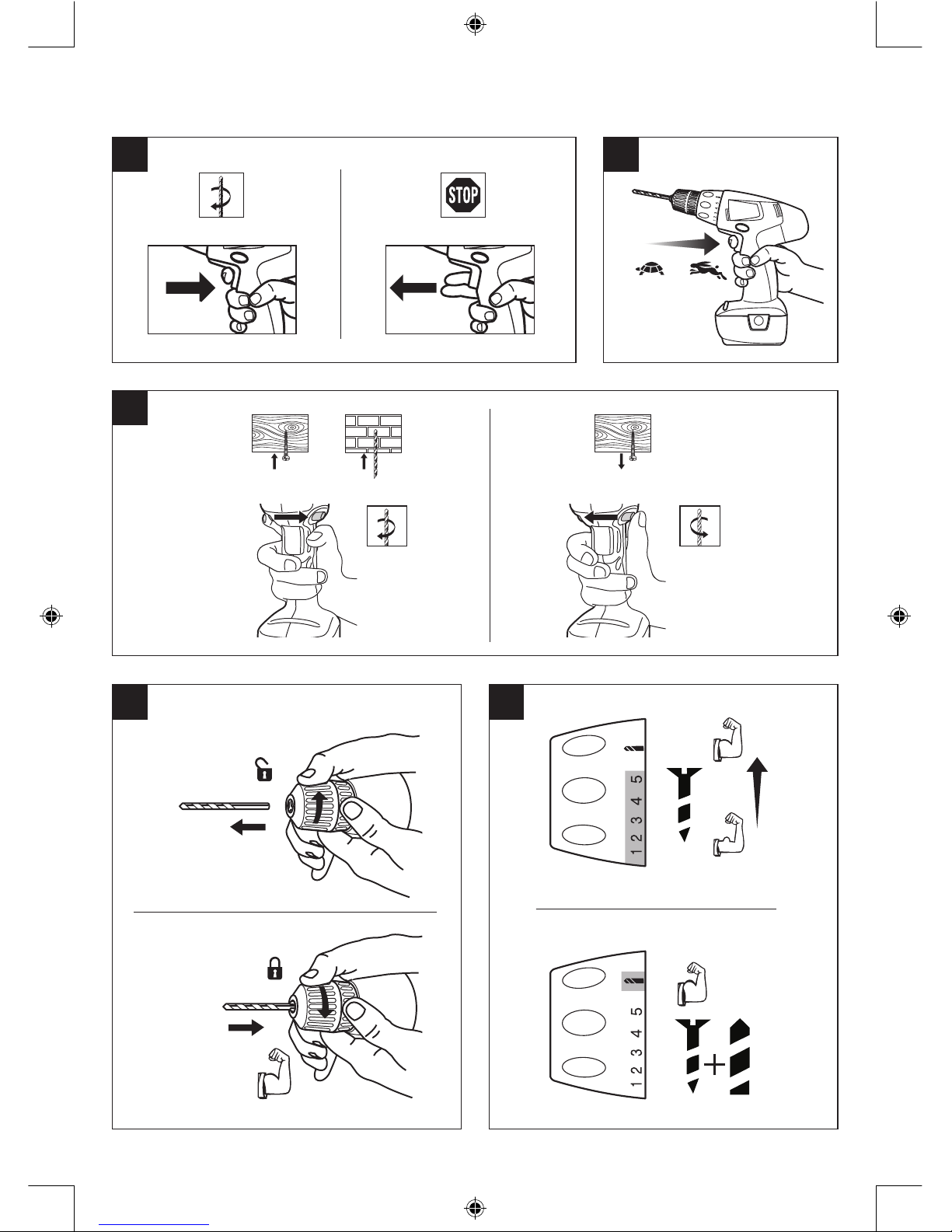 STOP

1 2 3 4 5

1 2 3 4 5