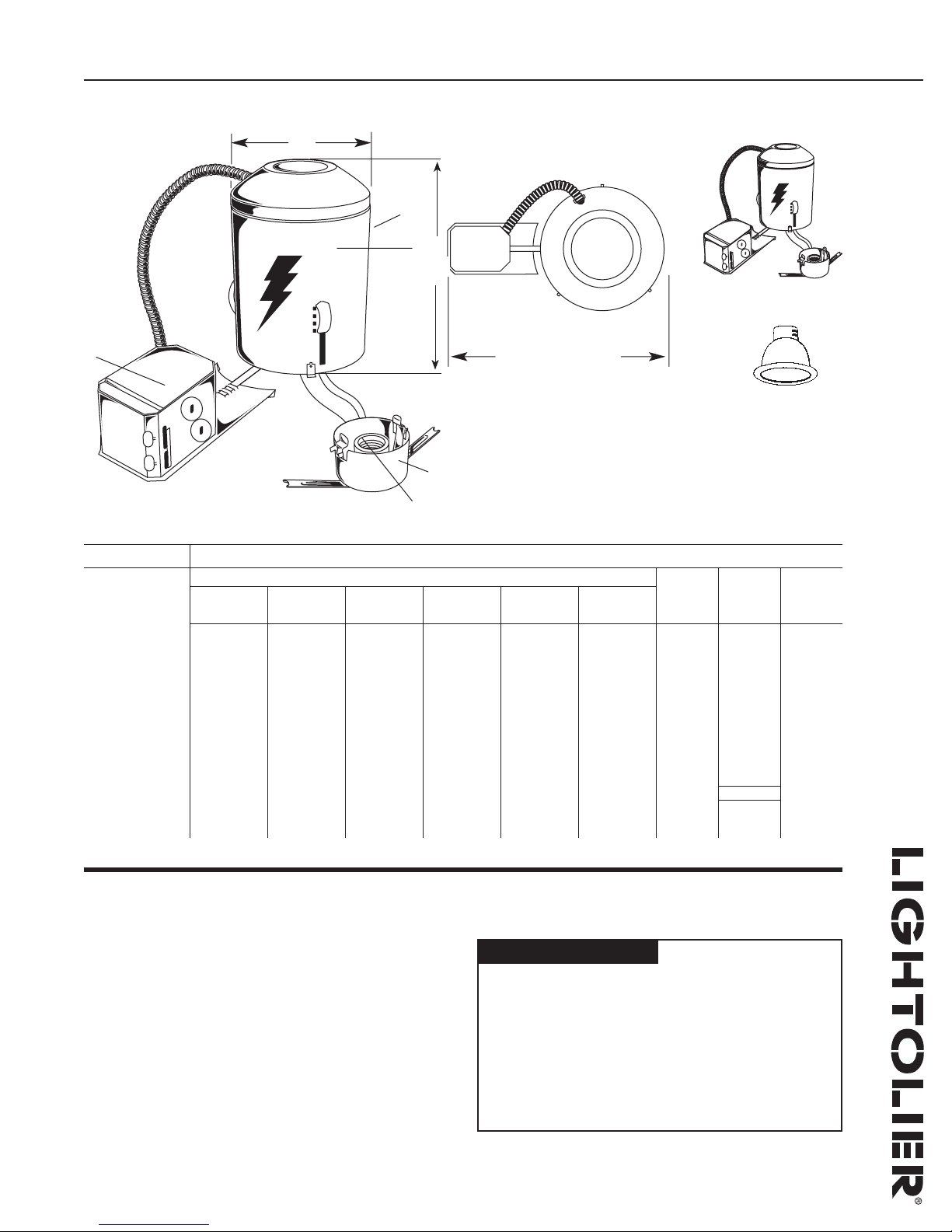 LIGHTOLIER®