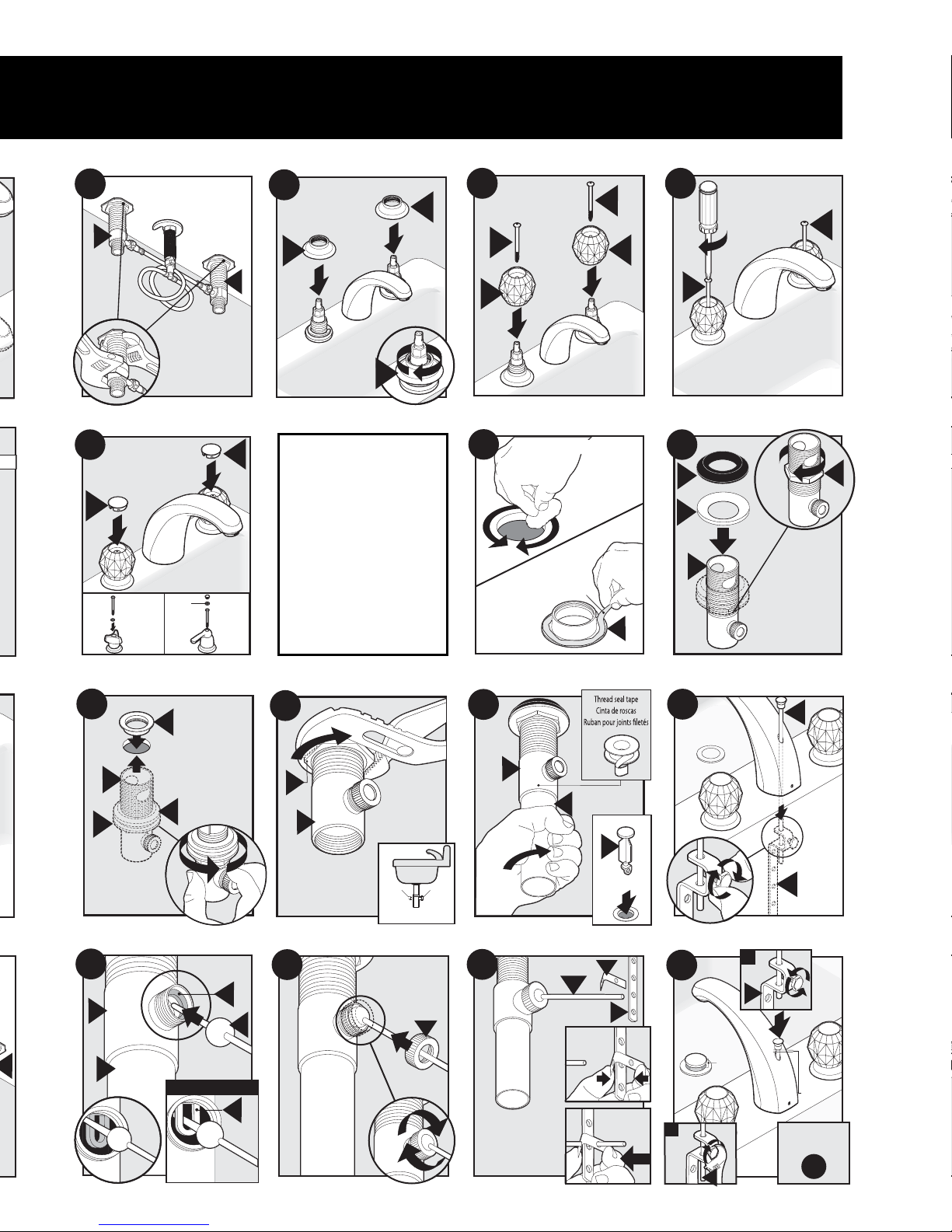 Thread seal tape
Cinta de roscas
Ruban pour joints filetés