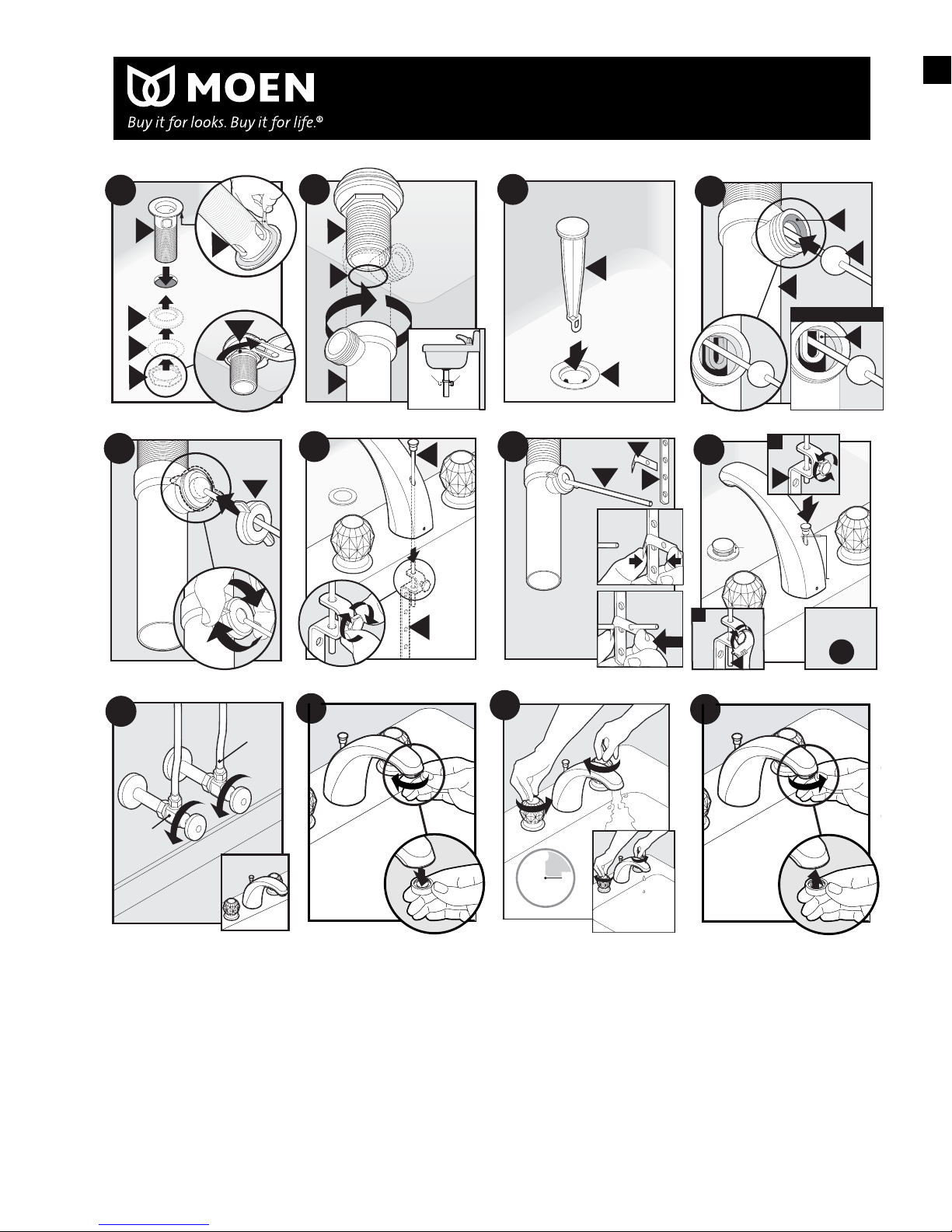 MOEN
Buy it for looks. Buy it for life.®