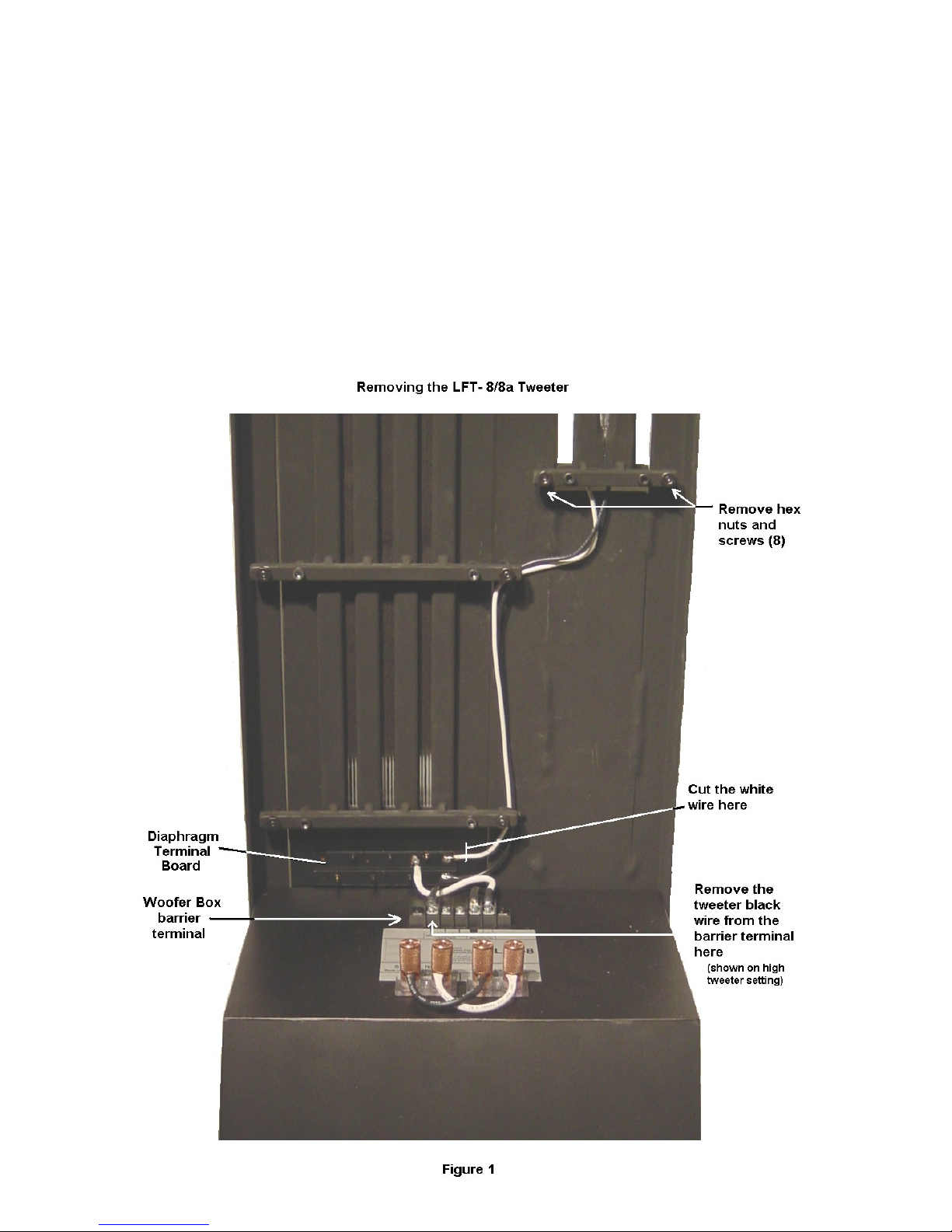 Removing the LFT- 8/8a Tweeter

Remove hex nuts and screws (8)

Cut the white wire here

Diaphragm Terminal Board

Woofer Box barrier terminal

Remove the tweeter black wire from the barrier terminal here
(shown on high tweeter setting)

Figure 1