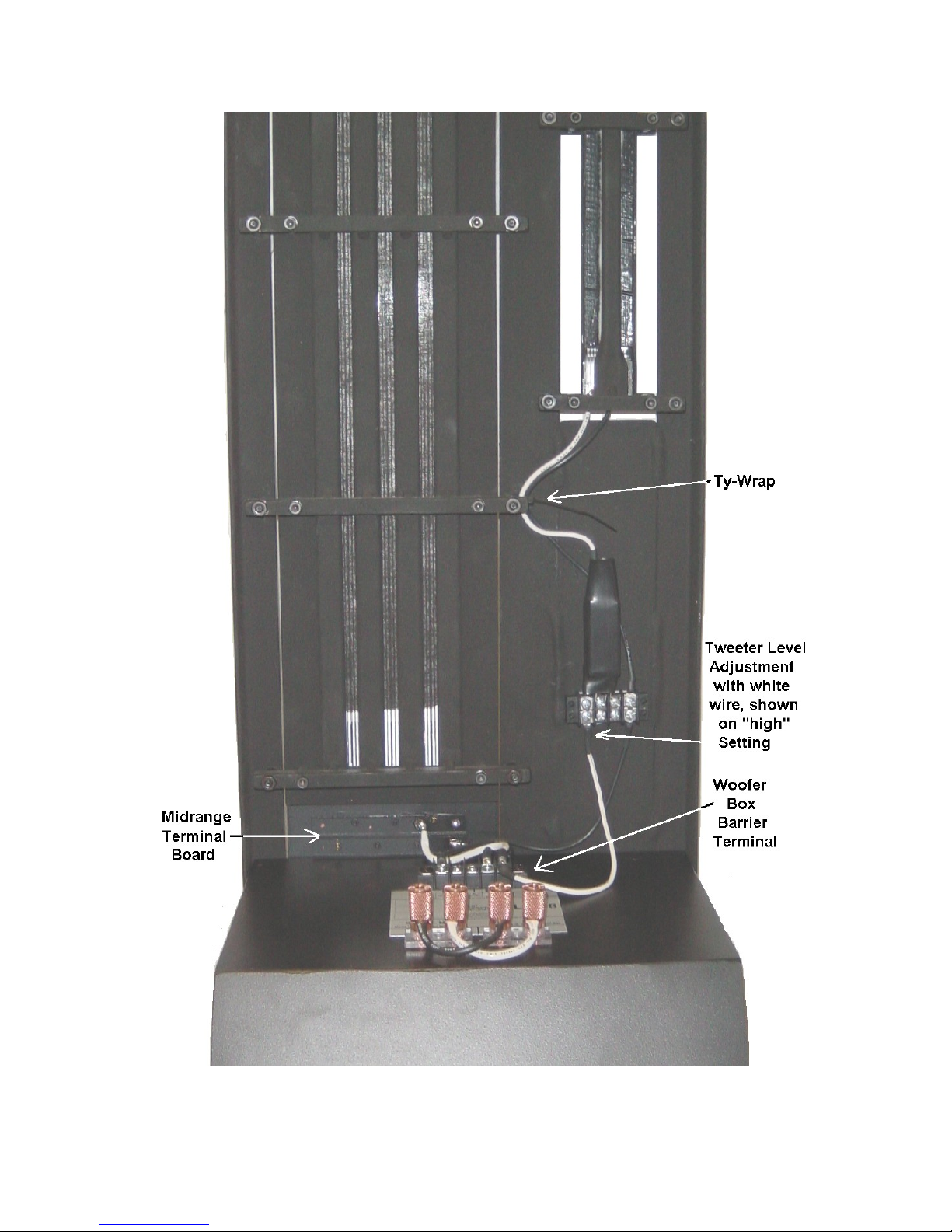 Ty-Wrap

Tweeter Level Adjustment with white wire, shown on "high" Setting

Woofer Box Barrier Terminal

Midrange Terminal Board