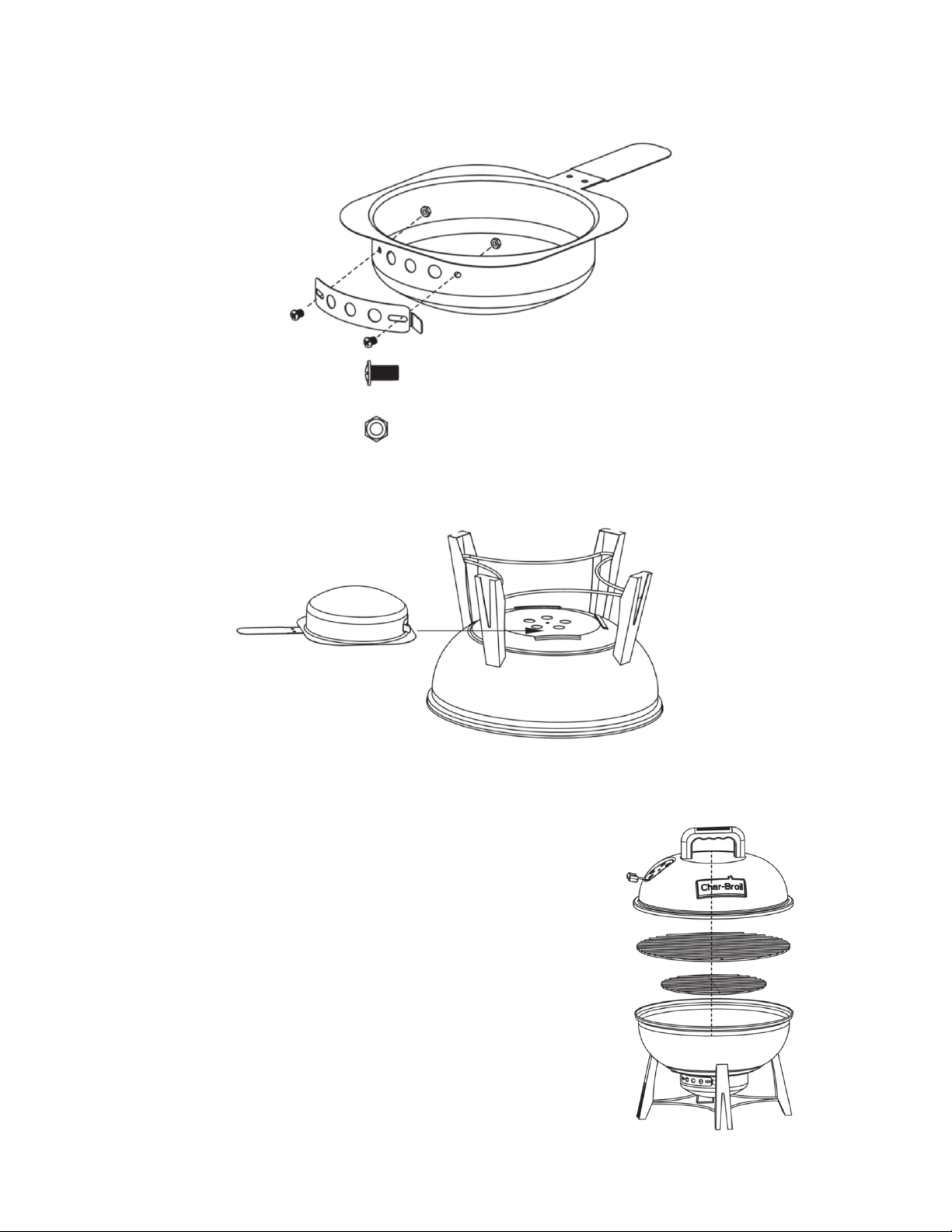 Char-Broil