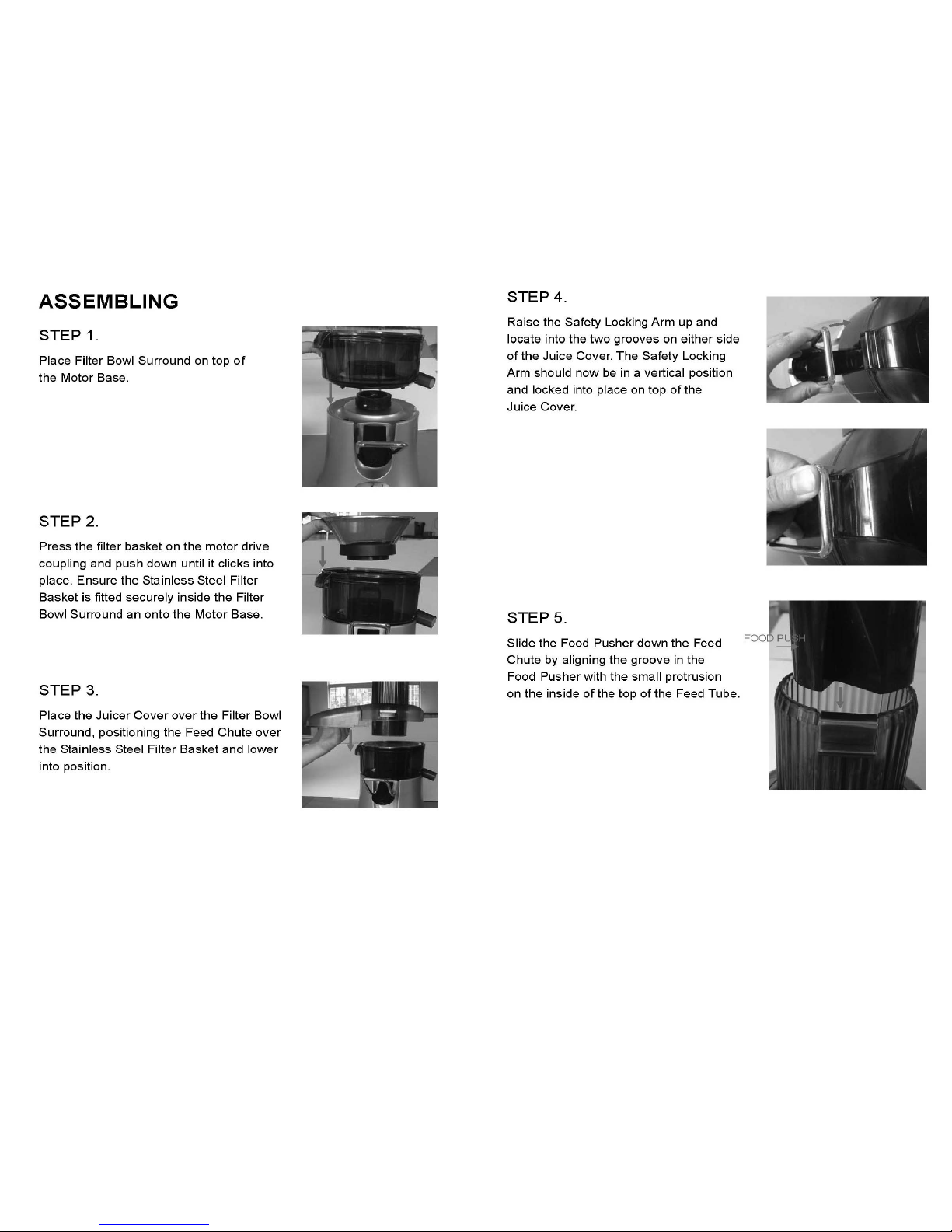 ASSEMBLING

STEP 1.

Place Filter Bowl Surround on top of the Motor Base.

STEP 2.

Press the filter basket on the motor drive coupling and push down until it clicks into place. Ensure the Stainless Steel Filter Basket is fitted securely inside the Filter Bowl Surround an onto the Motor Base.

STEP 3.

Place the Juicer Cover over the Filter Bowl Surround, positioning the Feed Chute over the Stainless Steel Filter Basket and lower into position.

STEP 4.

Raise the Safety Locking Arm up and locate into the two grooves on either side of the Juice Cover. The Safety Locking Arm should now be in a vertical position and locked into place on top of the Juice Cover.

STEP 5.

Slide the Food Pusher down the Feed Chute by aligning the groove in the Food Pusher with the small protrusion on the inside of the top of the Feed Tube.

FOOD PUSH