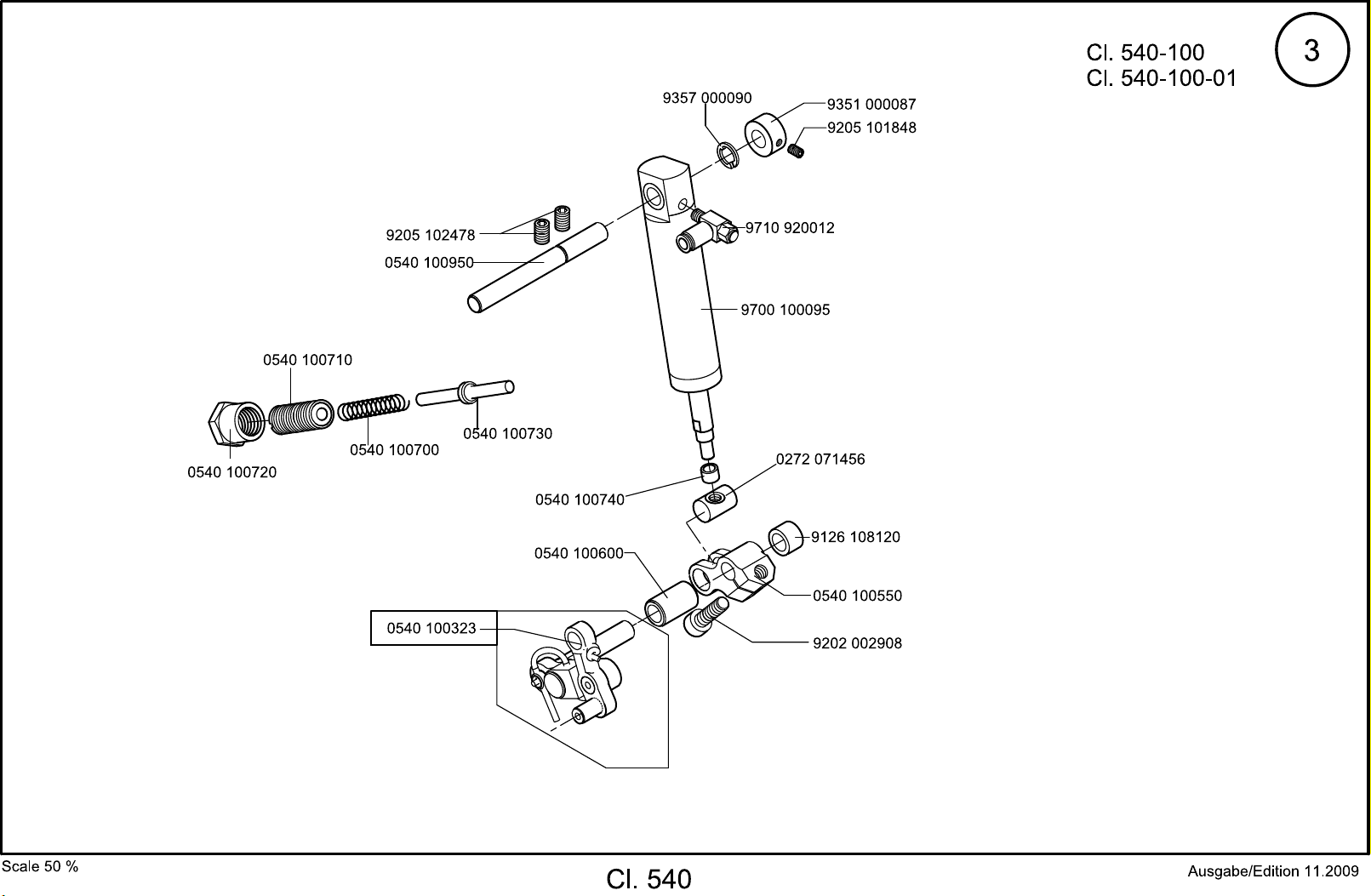 Cl. 540-100
Cl. 540-100-01

3

9357 000090
9351 000087
9205 101848
9205 102478
9710 920012
0540 100950
9700 100095
0540 100710
0540 100730
0540 100700
0540 100720
0272 071456
0540 100740
9126 108120
0540 100600
0540 100550
0540 100323
9202 002908

Scale 50 %

Cl. 540

Ausgabe/Edition 11.2009