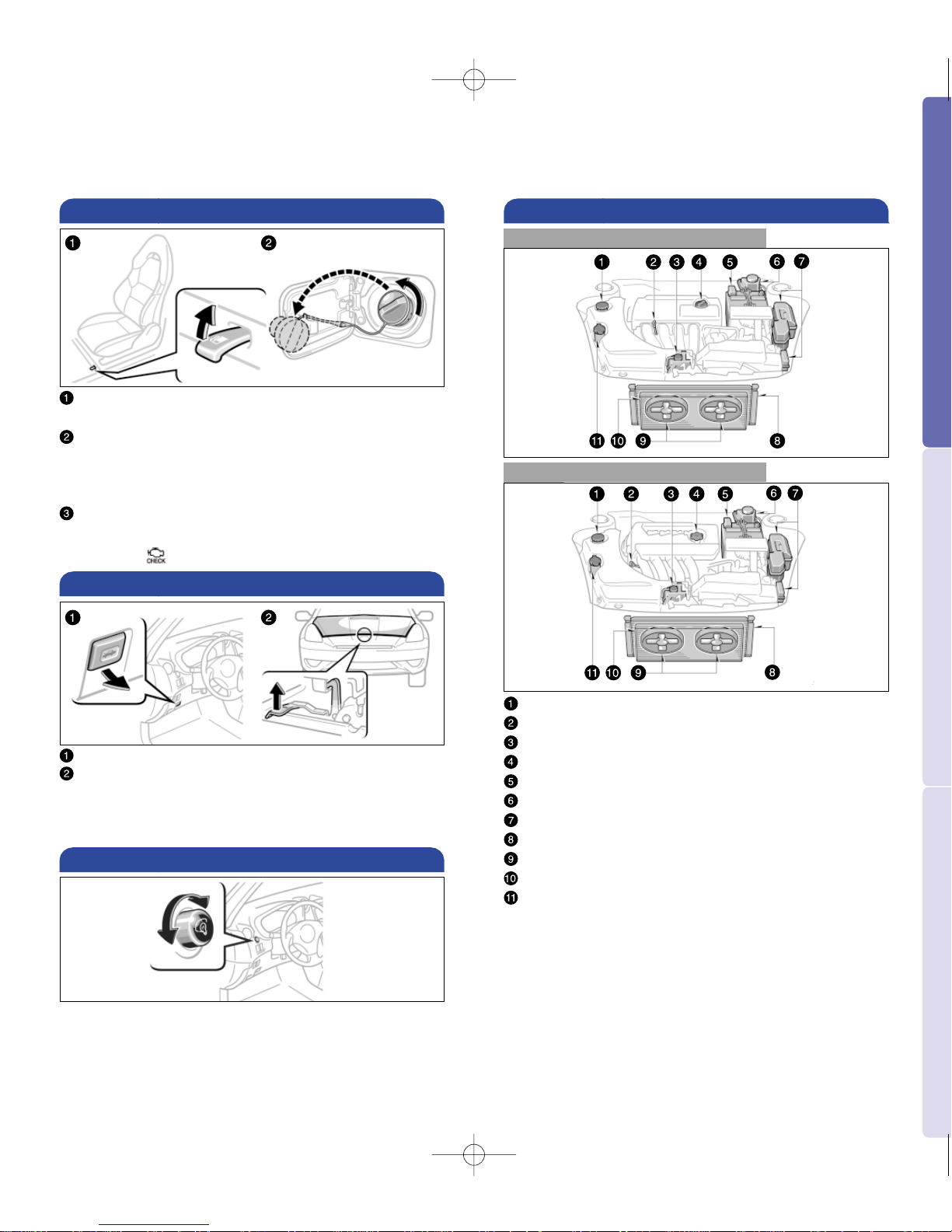 1 2

1

2

3

CHECK

1 2

1
2

1 2 3 4 5 6 7

11 10 9 8

1 2 3 4 5 6 7

11 10 9 8

1
2
3
4
5
6
7
8
9
10
11