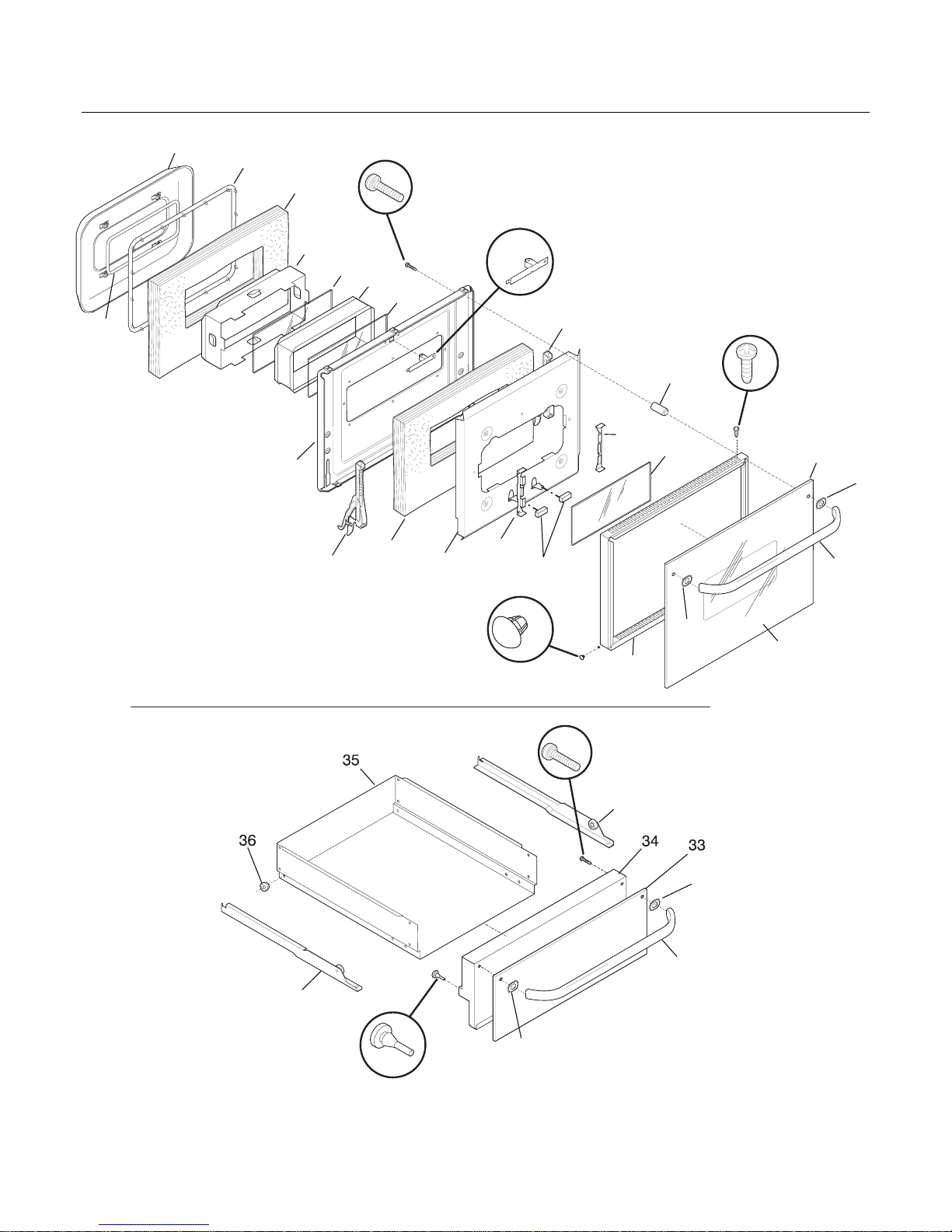 35

36

34

33