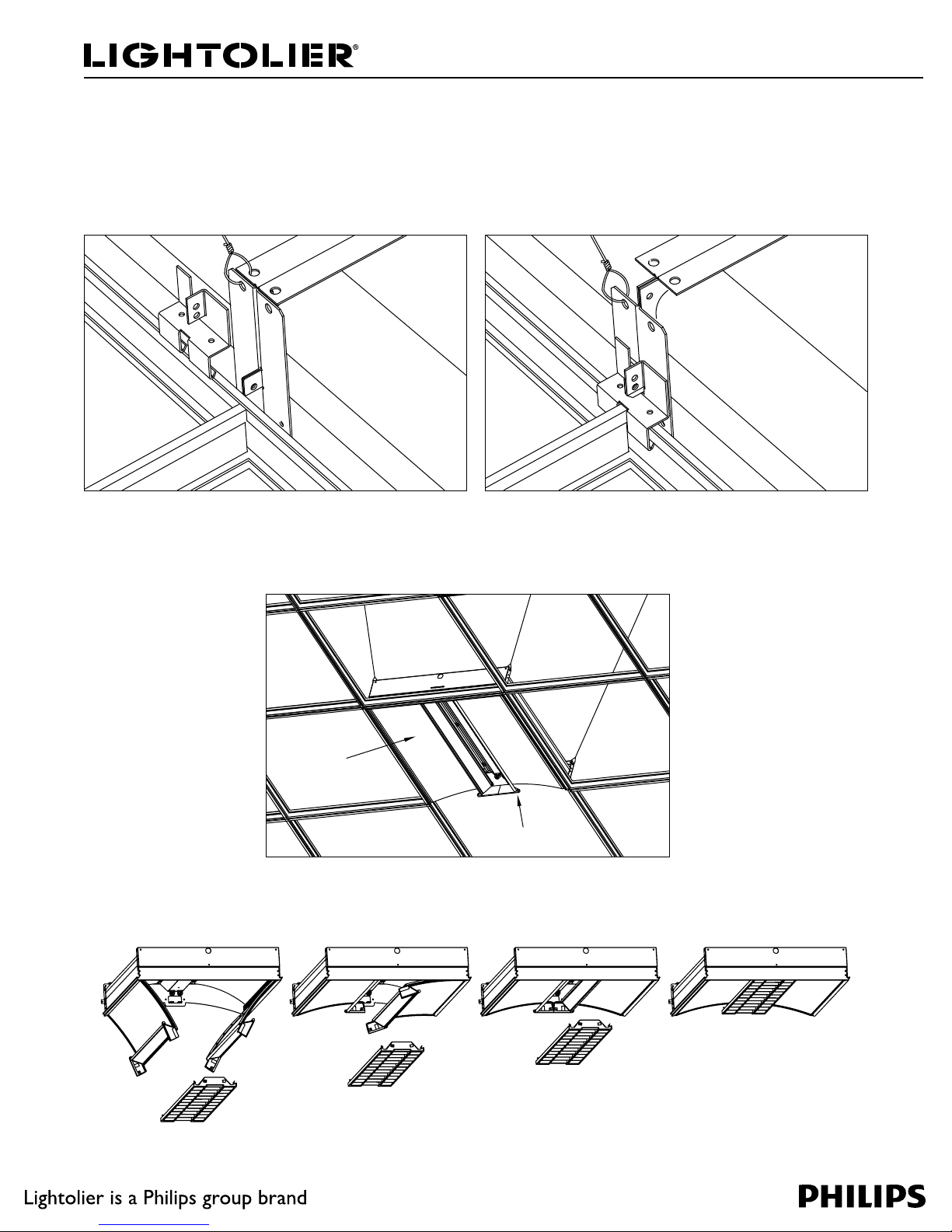 LIGHTOLIER®

Lightolier is a Philips group brand

PHILIPS