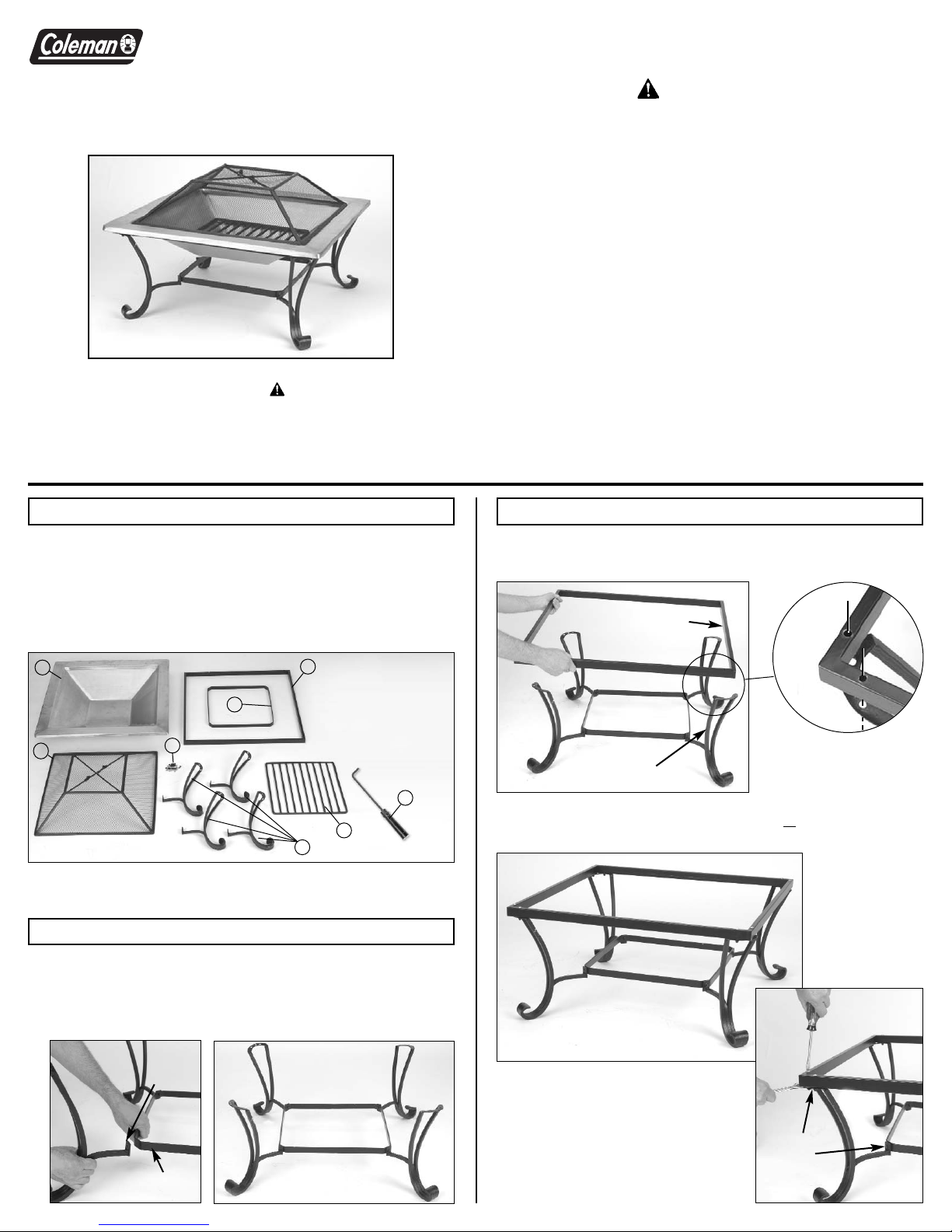 Coleman