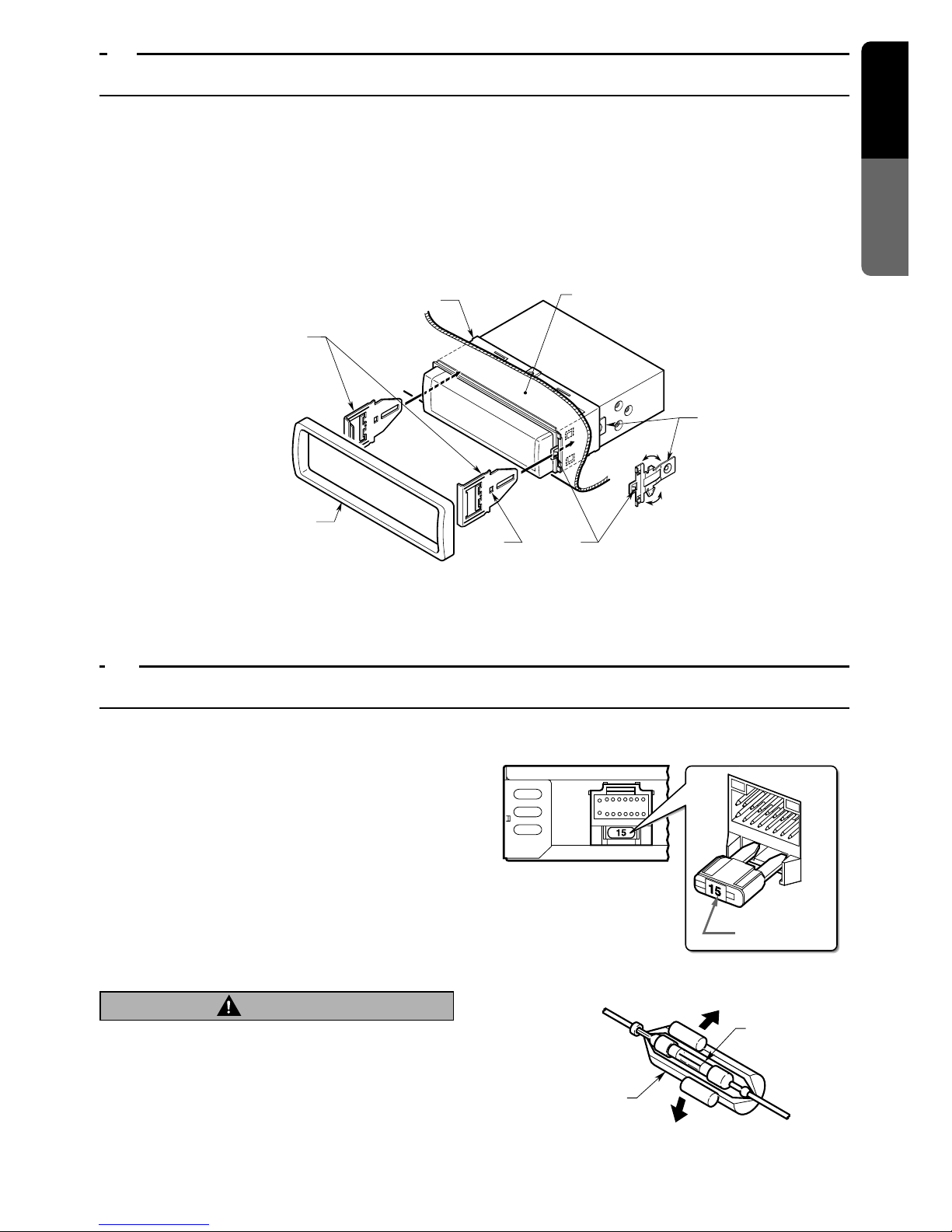 15

15