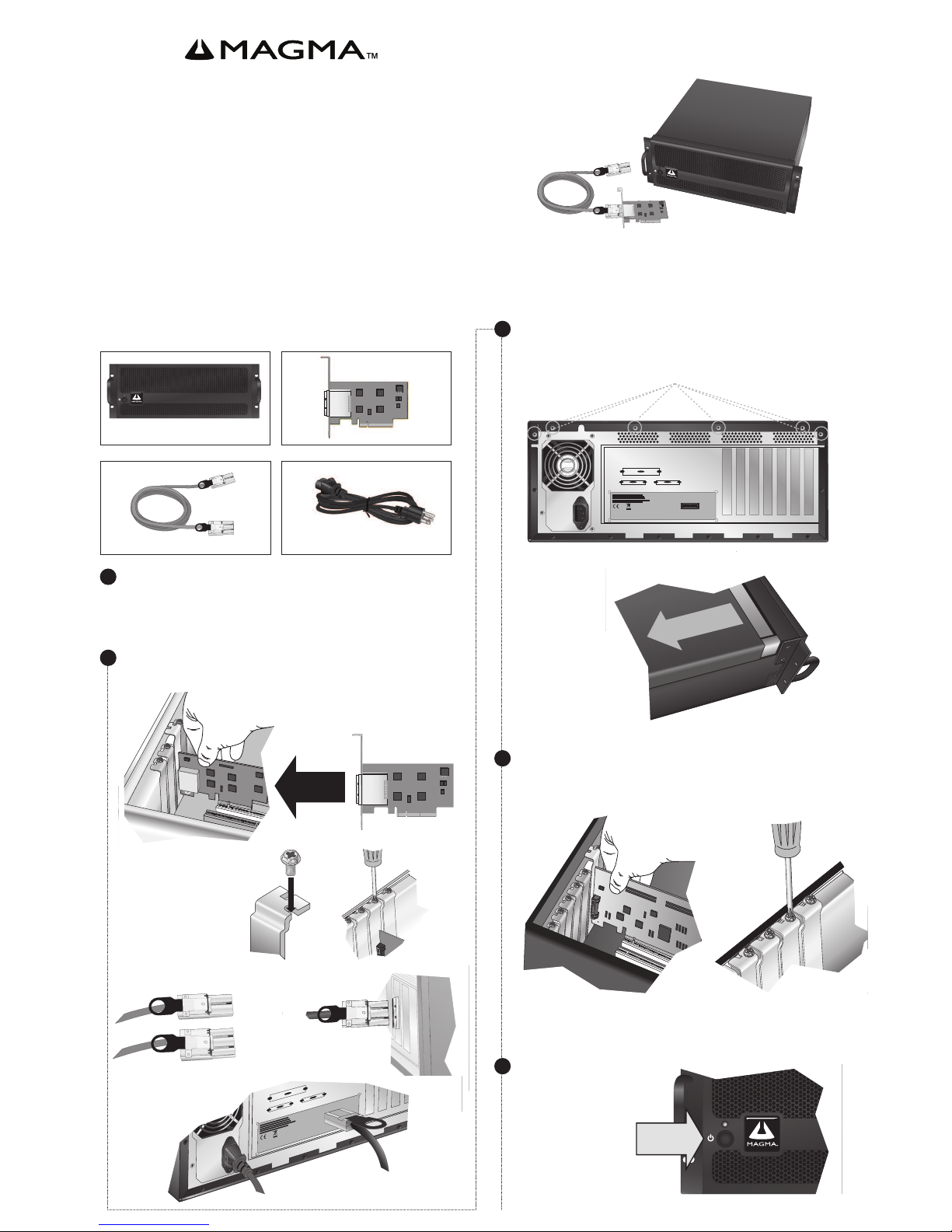 MAGMA™

MAGMA