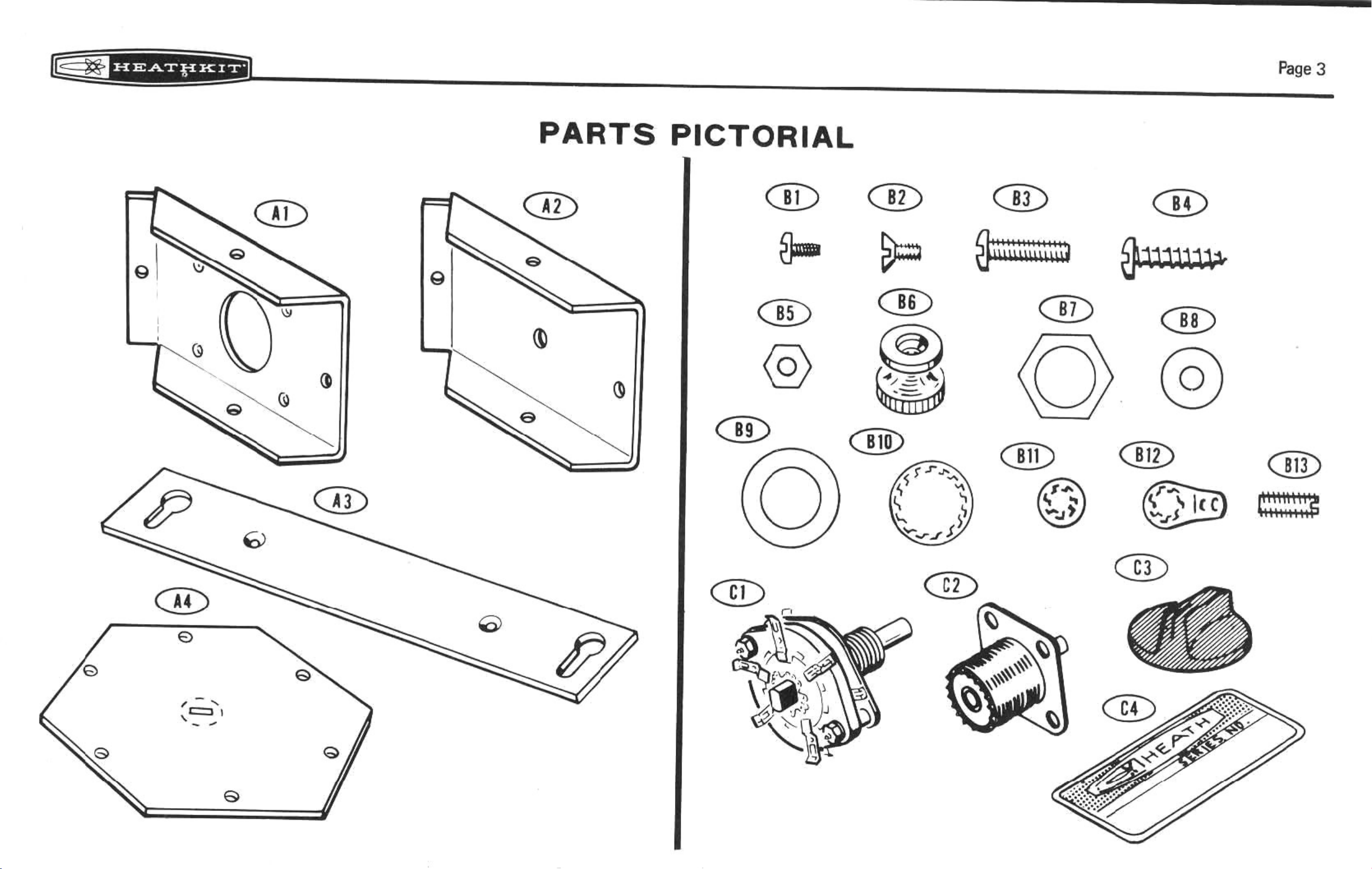 HEATHKIT

Page 3

PARTS PICTORIAL

A1

A2

A3

A4

B1

B2

B3

B4

B5

B6

B7

B8

B9

B10

B11

B12

B13

C1

C2

C3

C4

HEATH

SERIES NO.