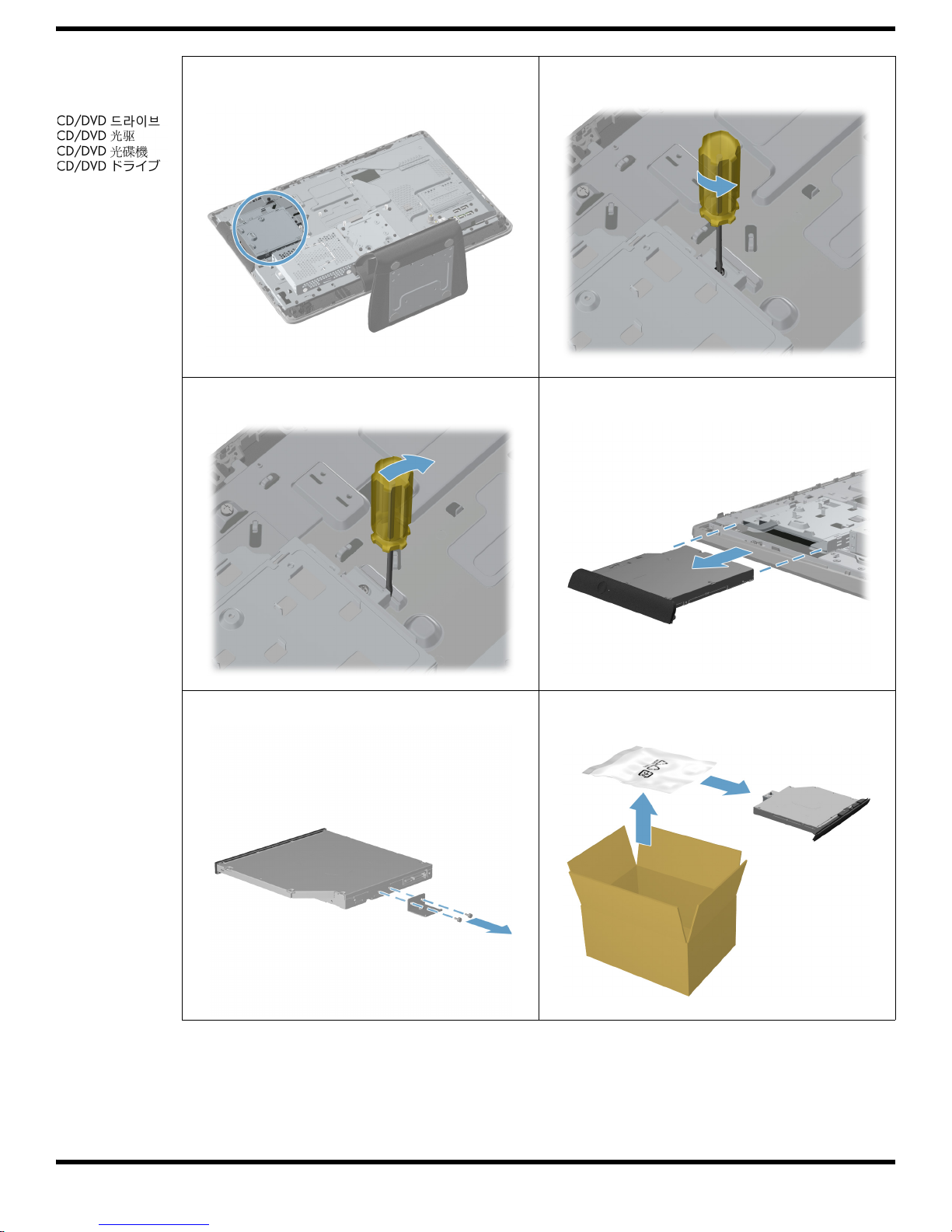 CD/DVD 드라이브
CD/DVD 光驱
CD/DVD 光碟機
CD/DVD ドライブ