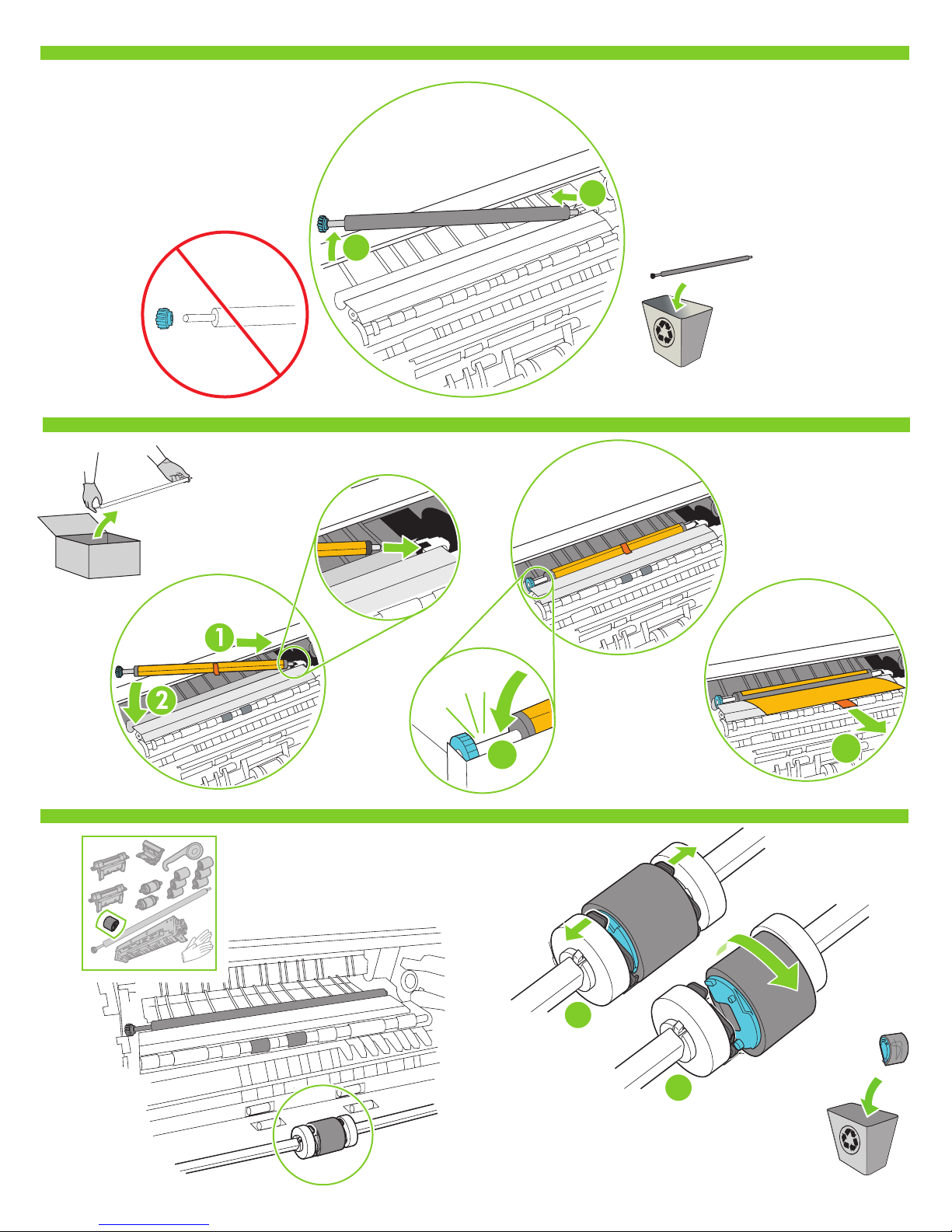 1

2