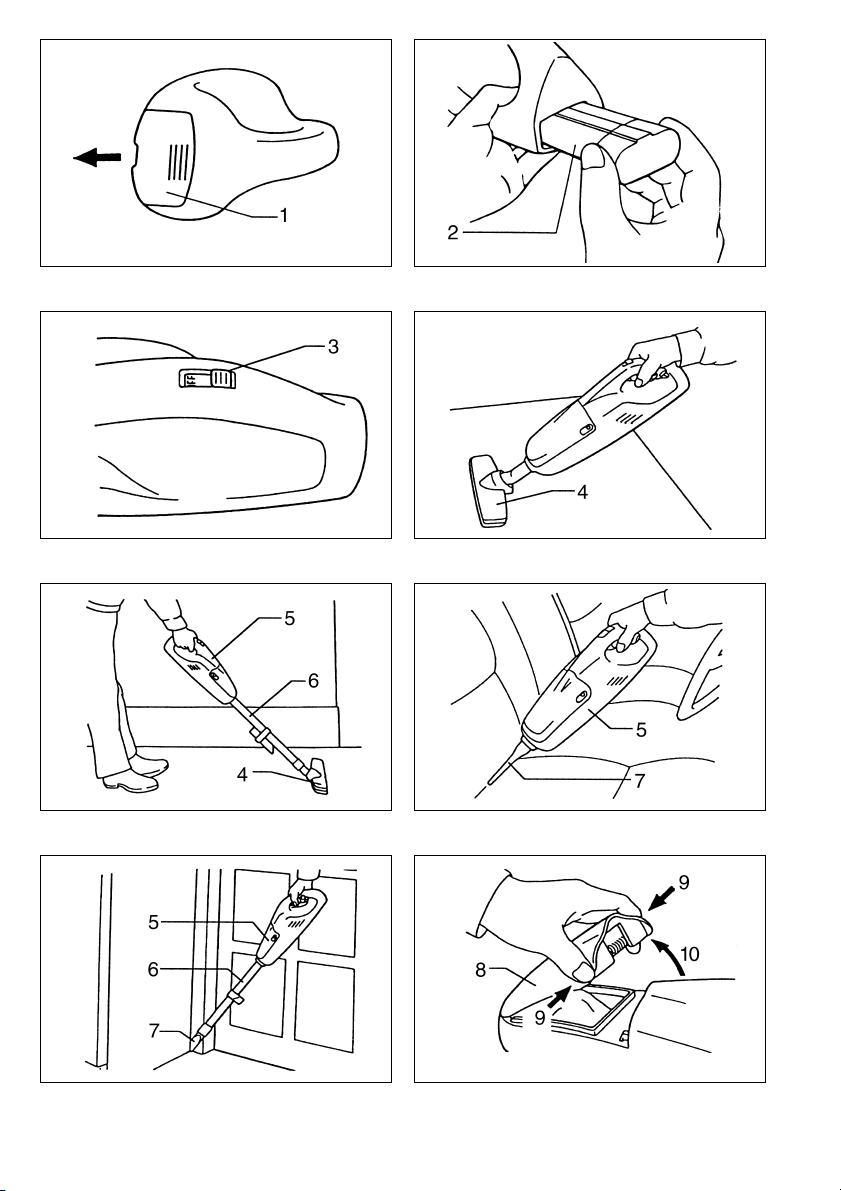 1

2

3

4

5
6
4

5
7

5
6
7

9
10
8
9