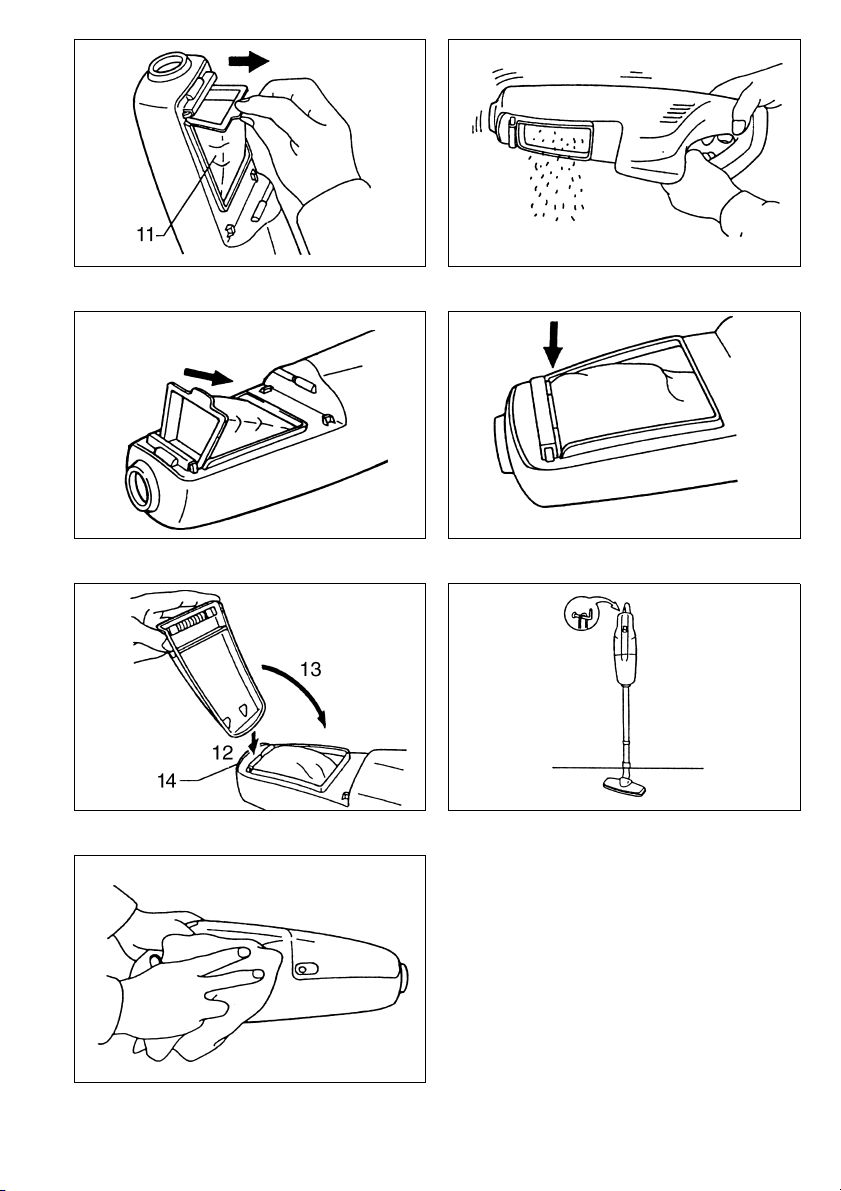 11

13

12

14