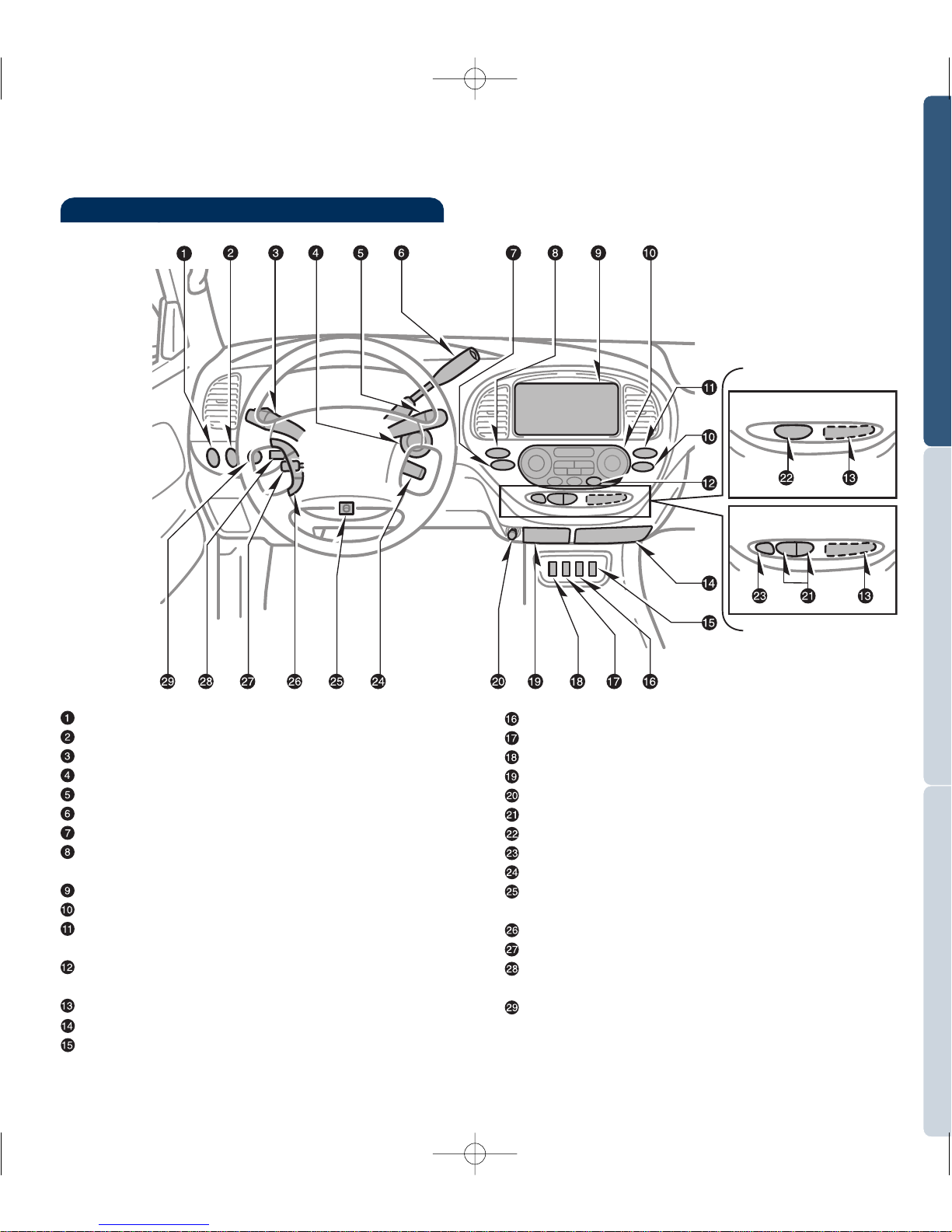 1 2 3 4 5 6 7 8 9 10

11

10

12

22 13

14

23 21 13

15

29 28 27 26 25 24 20 19 18 17 16

1
2
3
4
5
6
7
8
9
10
11
12
13
14
15
16
17
18
19
20
21
22
23
24
25
26
27
28
29