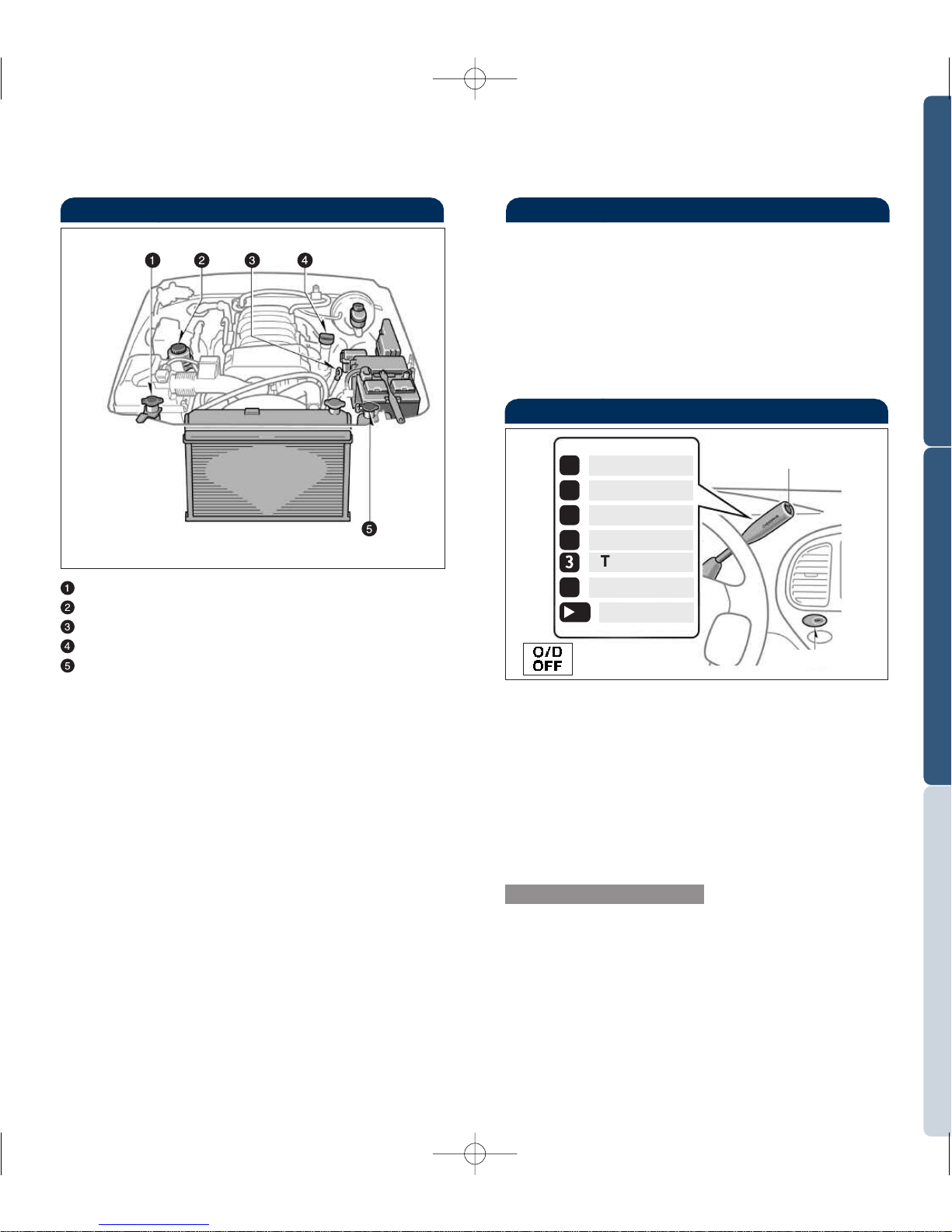 1
2
3
4
5

1
2
3
4
5

3 T

O/D
OFF