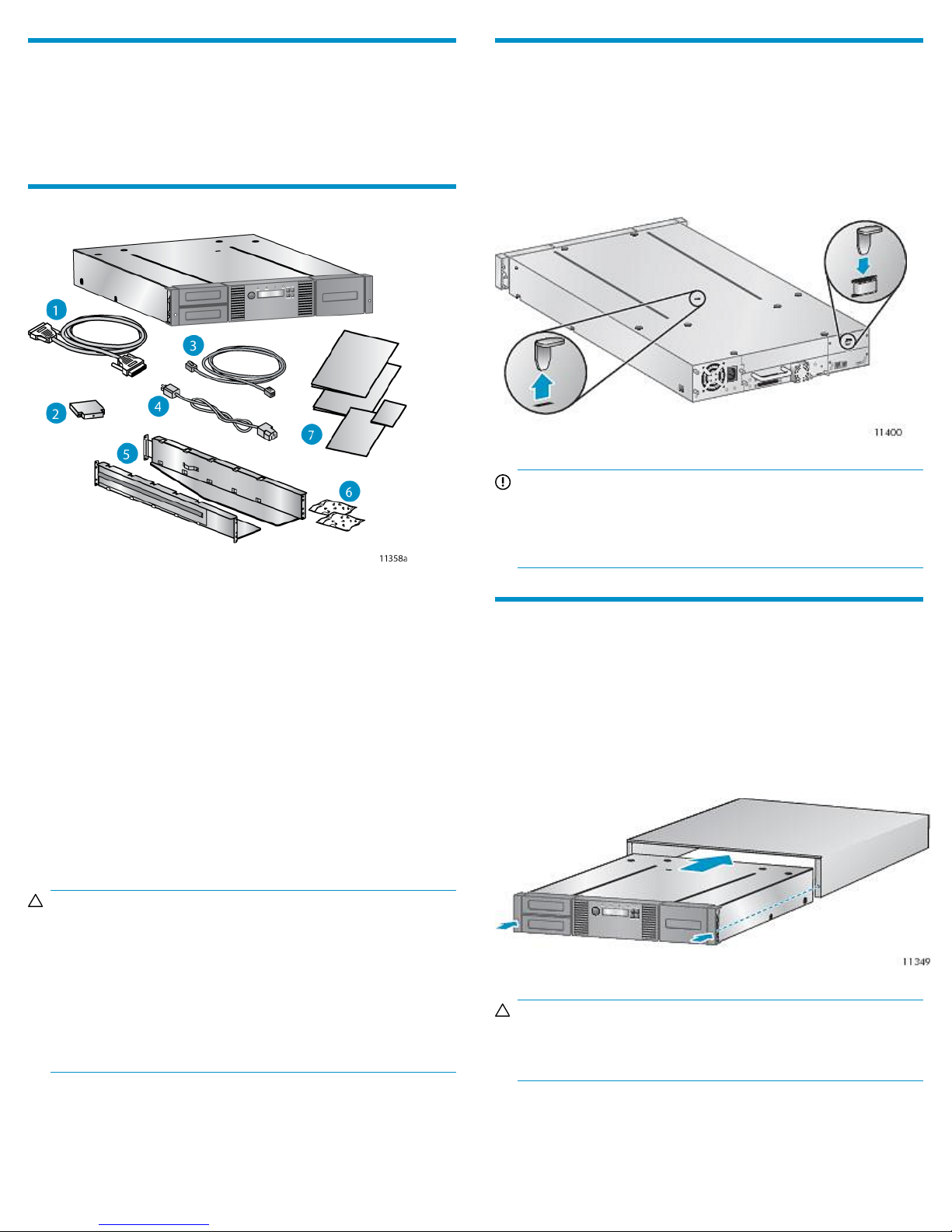 1

2

3

4

5

6

7

11358a

11400

11349