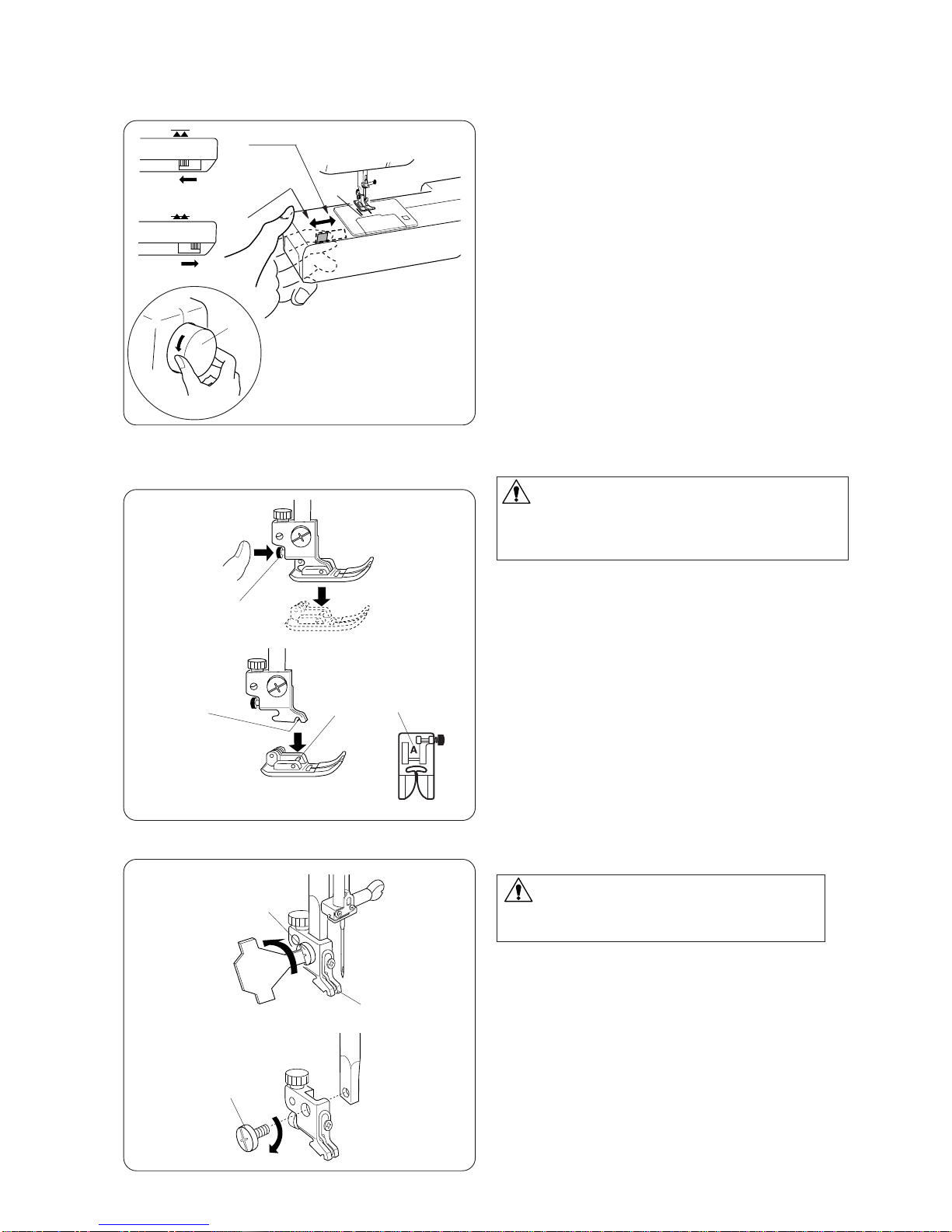 A