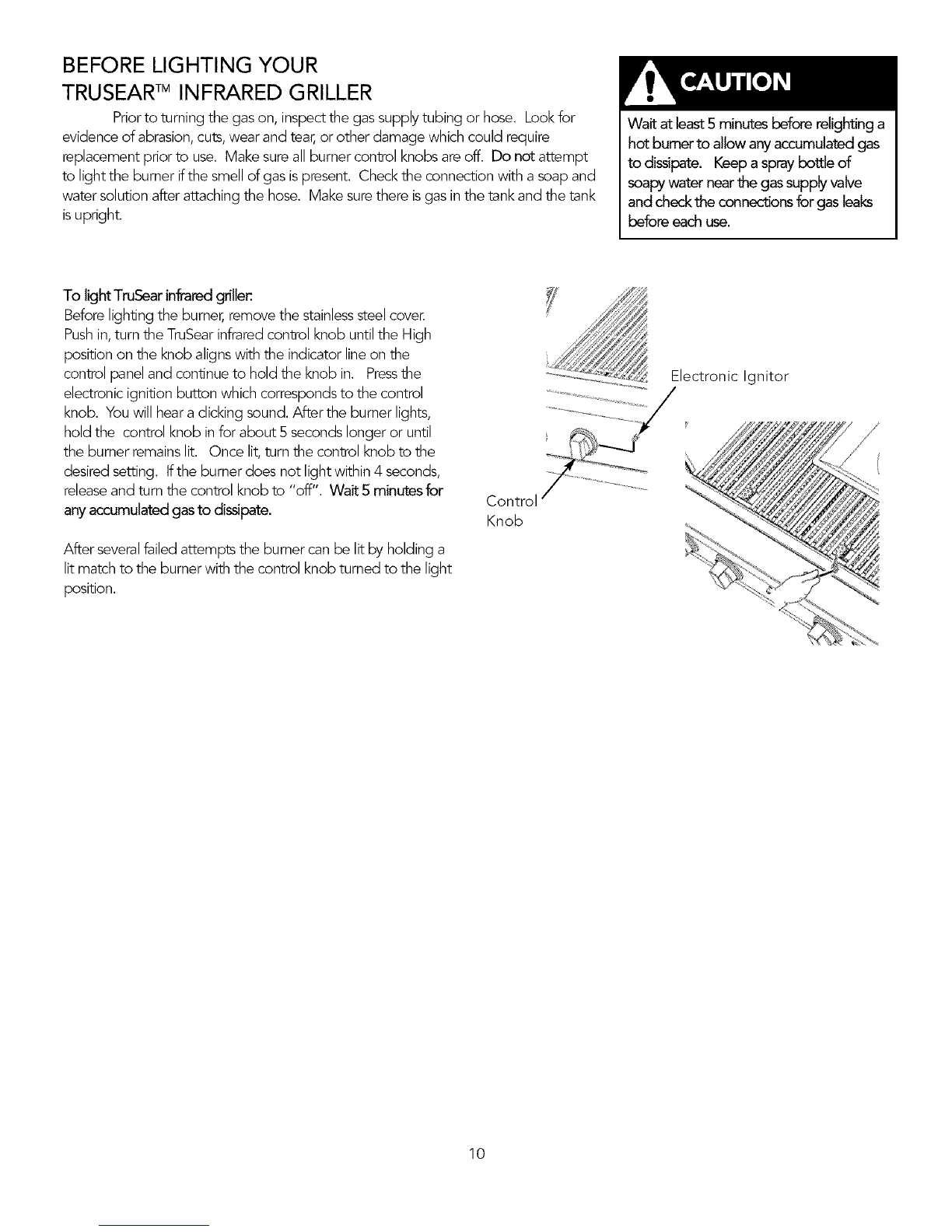 BEFORE LIGHTING YOUR TRUSEAR™ INFRARED GRILLER

Prior to turning the gas on, inspect the gas supply tubing or hose. Look for evidence of abrasion, cuts, wear and tear, or other damage which could require replacement prior to use. Make sure all burner control knobs are off. Do not attempt to light the burner if the smell of gas is present. Check the connection with a soap and water solution after attaching the hose. Make sure there is gas in the tank and the tank is upright.

CAUTION

Wait at least 5 minutes before relighting a hot burner to allow any accumulated gas to dissipate. Keep a spray bottle of soapy water near the gas supply valve and check the connections for gas leaks before each use.

To light TruSear infrared griller:
Before lighting the burner, remove the stainless steel cover. Push in, turn the TruSear infrared control knob until the High position on the knob aligns with the indicator line on the control panel and continue to hold the knob in. Press the electronic ignition button which corresponds to the control knob. You will hear a clicking sound. After the burner lights, hold the control knob in for about 5 seconds longer or until the burner remains lit. Once lit, turn the control knob to the desired setting. If the burner does not light within 4 seconds, release and turn the control knob to "off". Wait 5 minutes for any accumulated gas to dissipate.

After several failed attempts the burner can be lit by holding a lit match to the burner with the control knob turned to the light position.

Electronic Ignitor

Control Knob

10