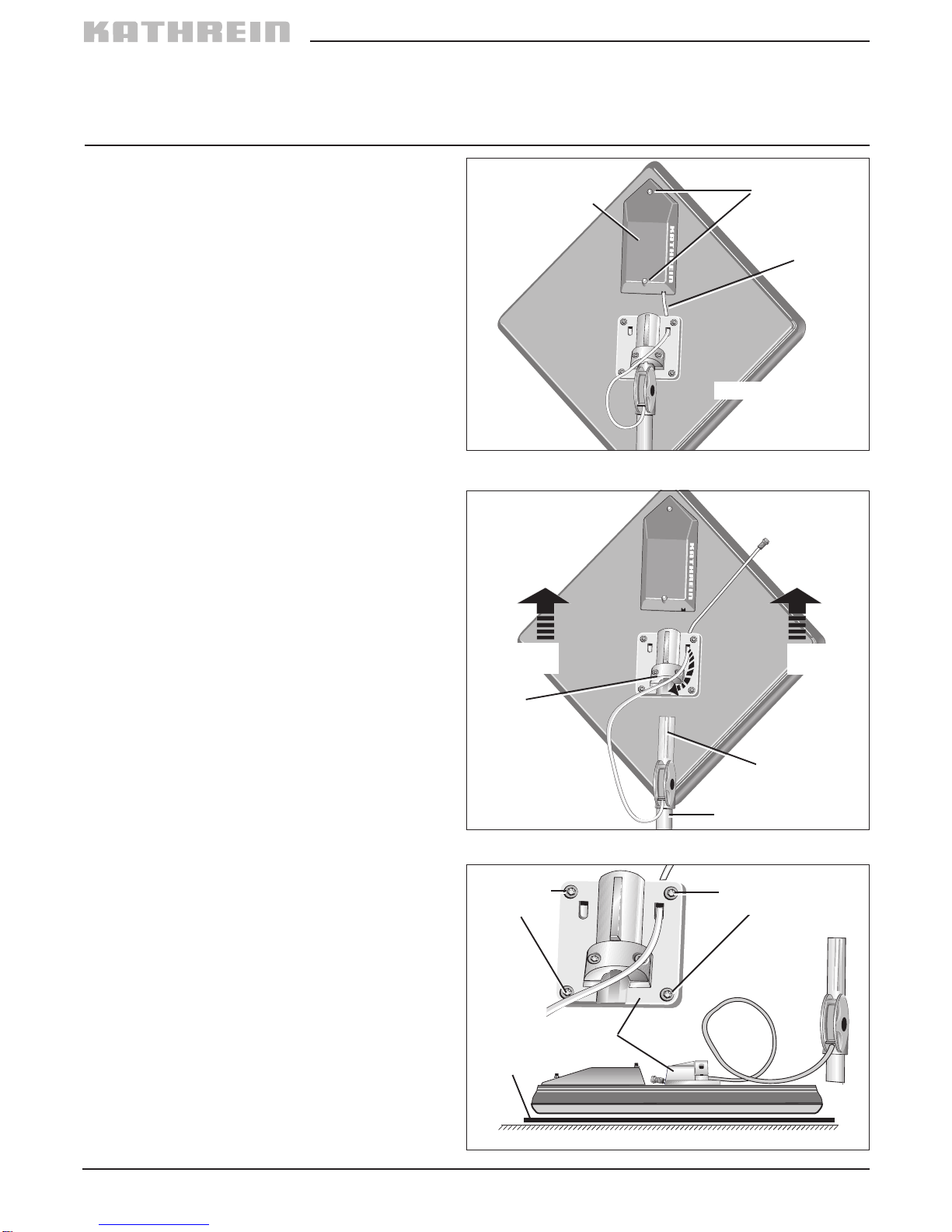 KATHREIN

KATHREIN

KATHREIN