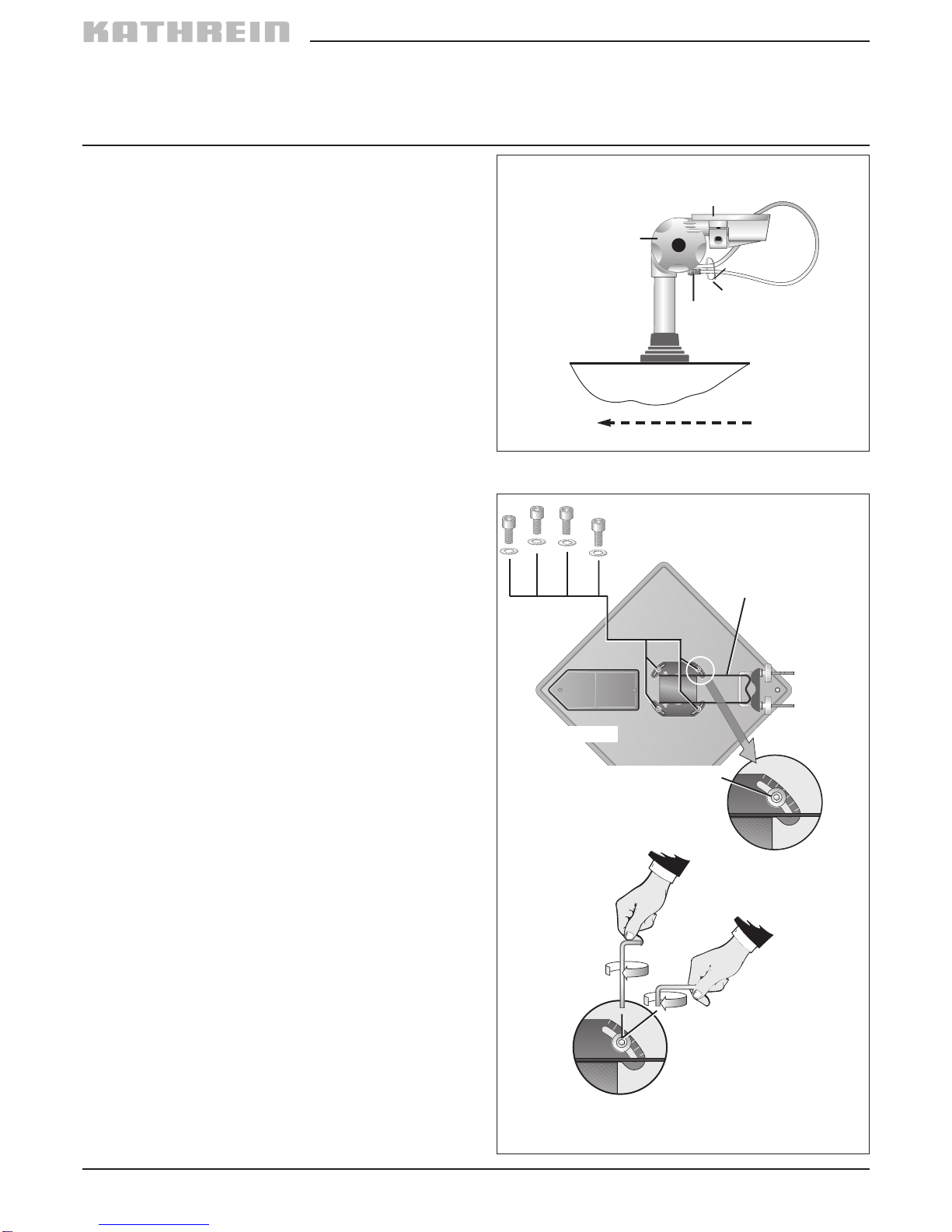 KATHREIN