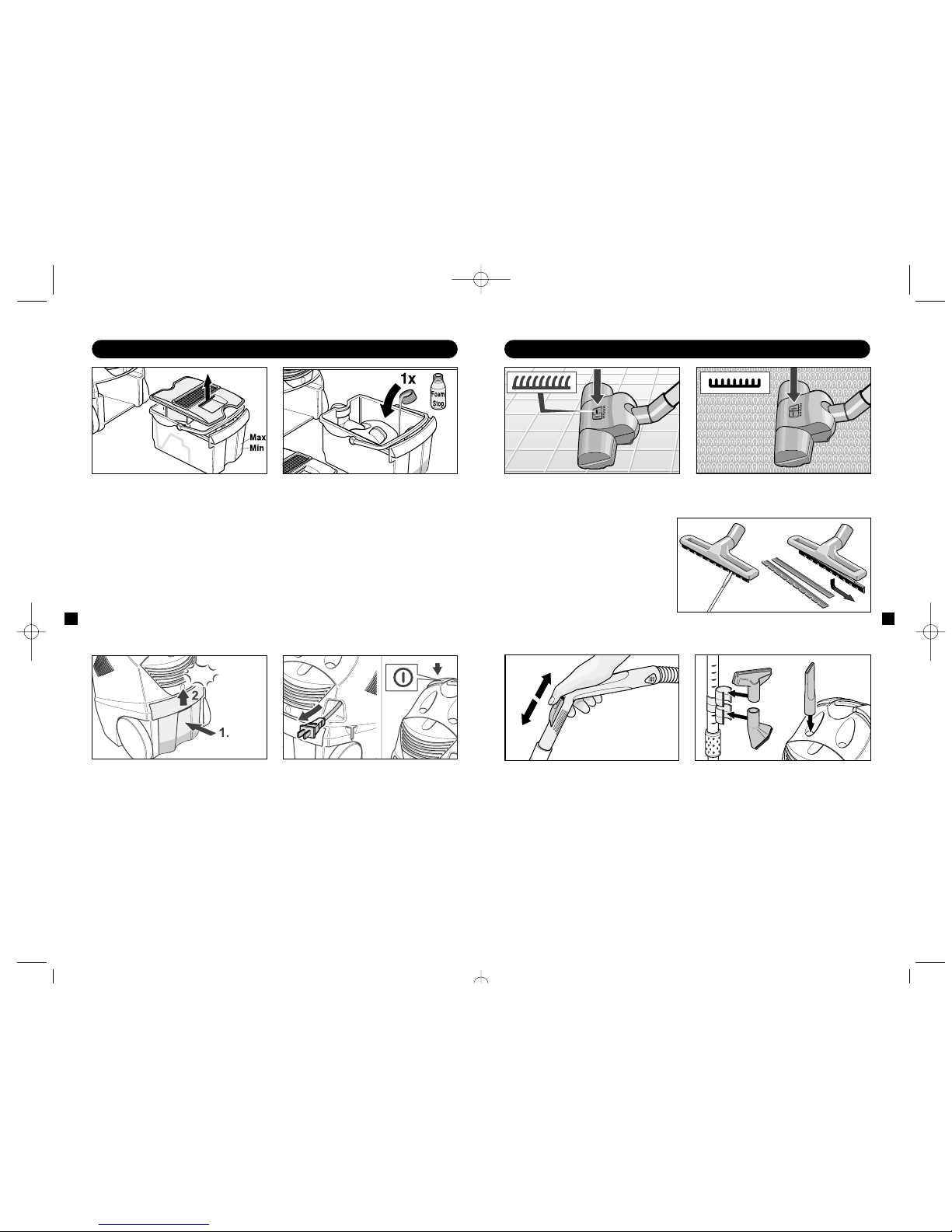 Max
Min

1x
Foam
Stop

2
1.