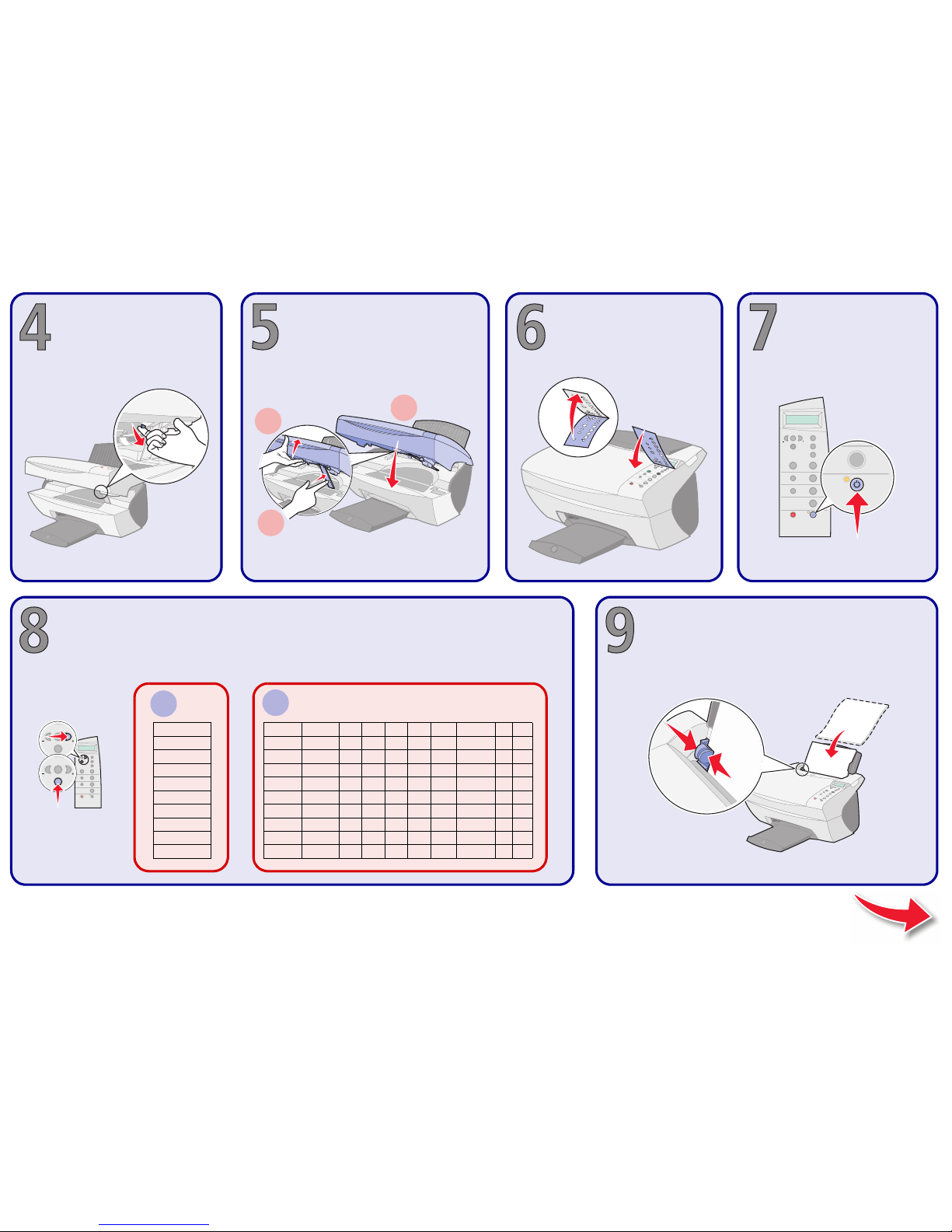 4

5

6

7

8

9