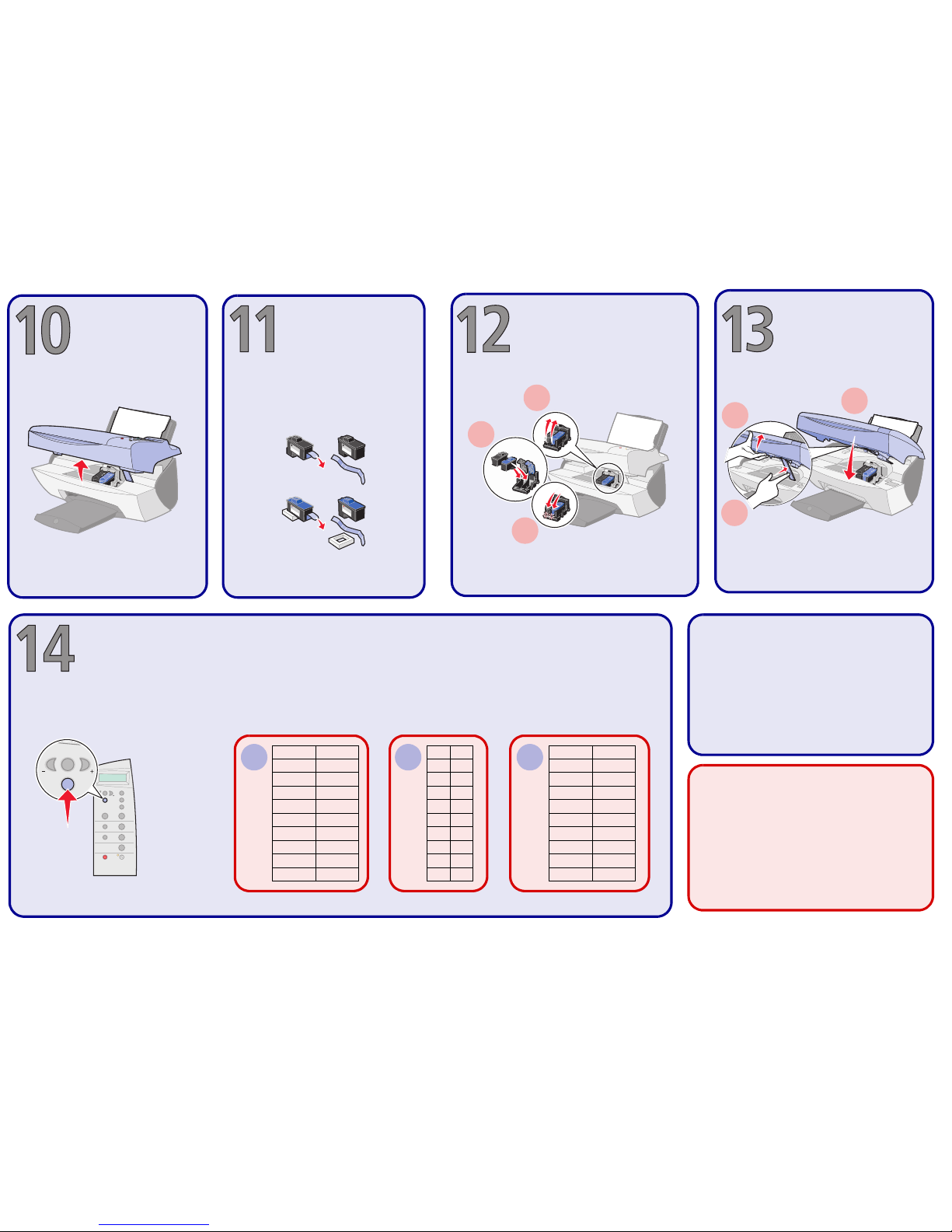 10

11

12

13

14

-

+