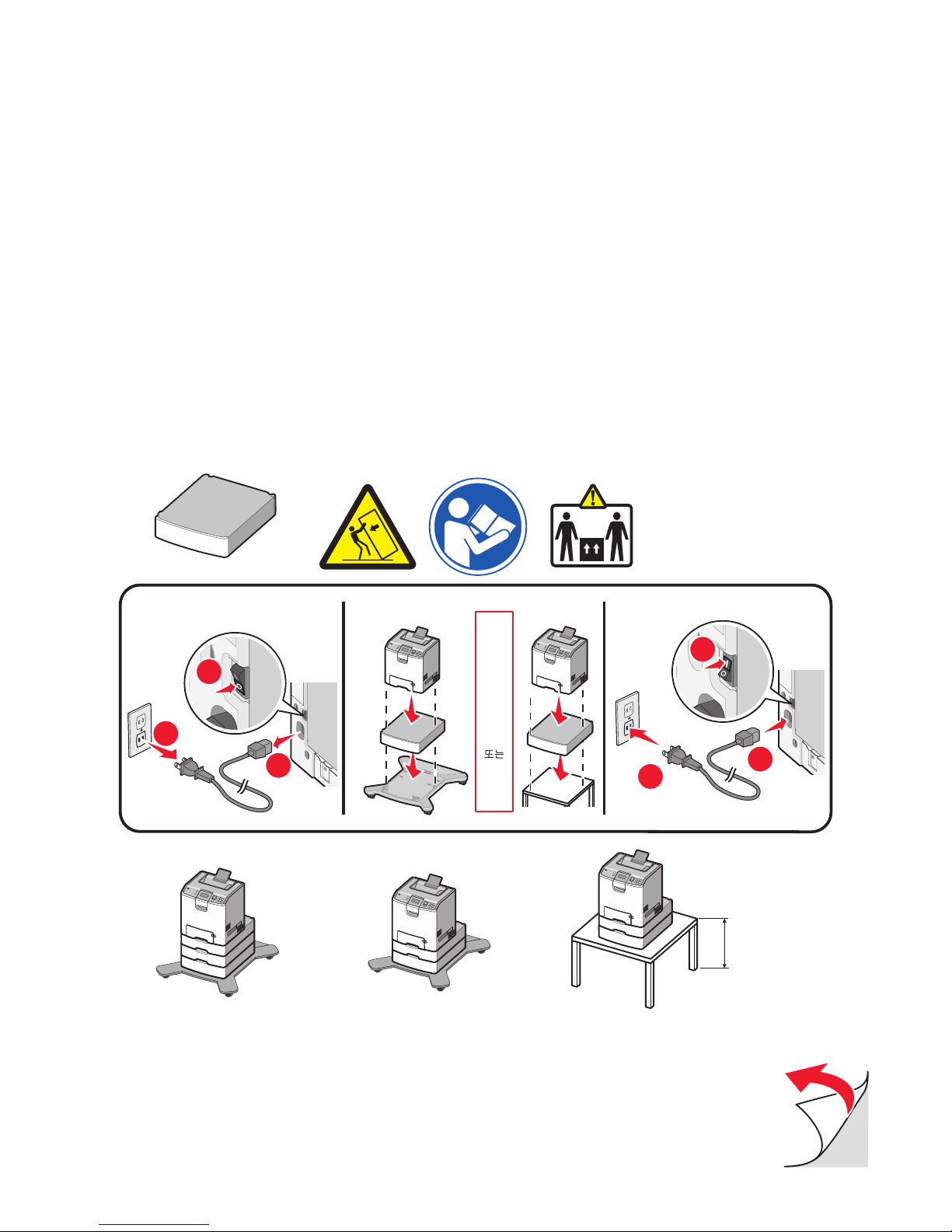 또는