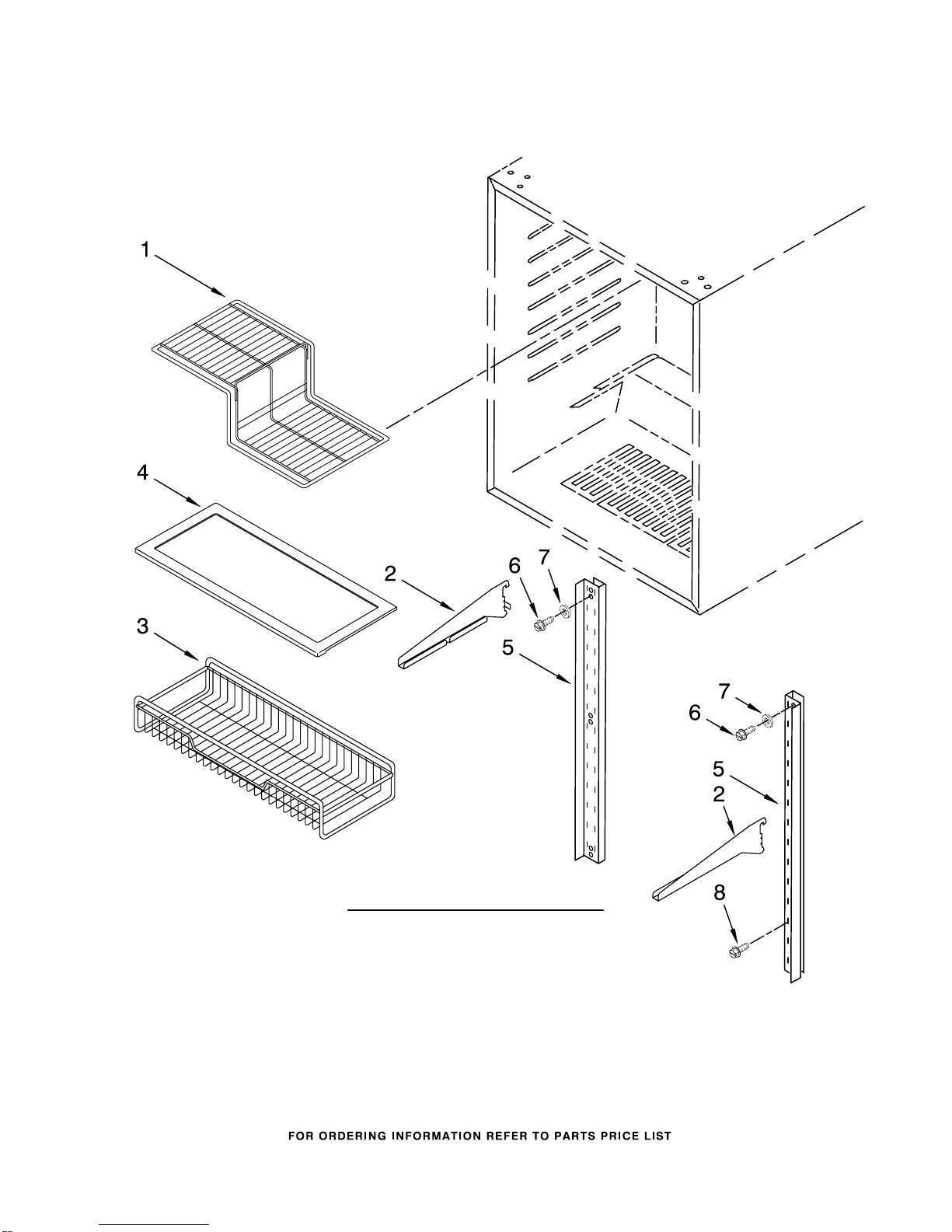 1

4

2

6

7

3

5

7

6

5

2

8

FOR ORDERING INFORMATION REFER TO PARTS PRICE LIST