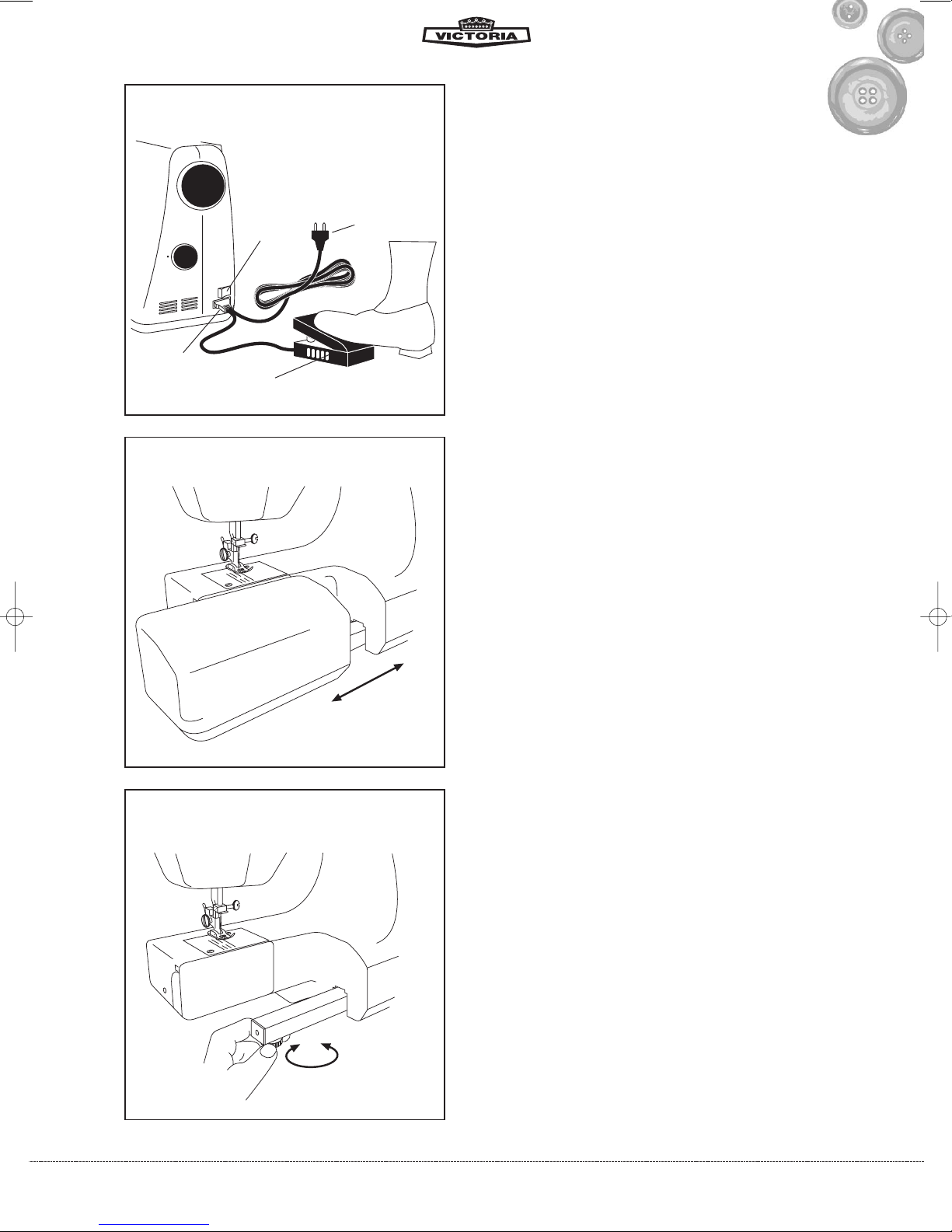 VICTORIA