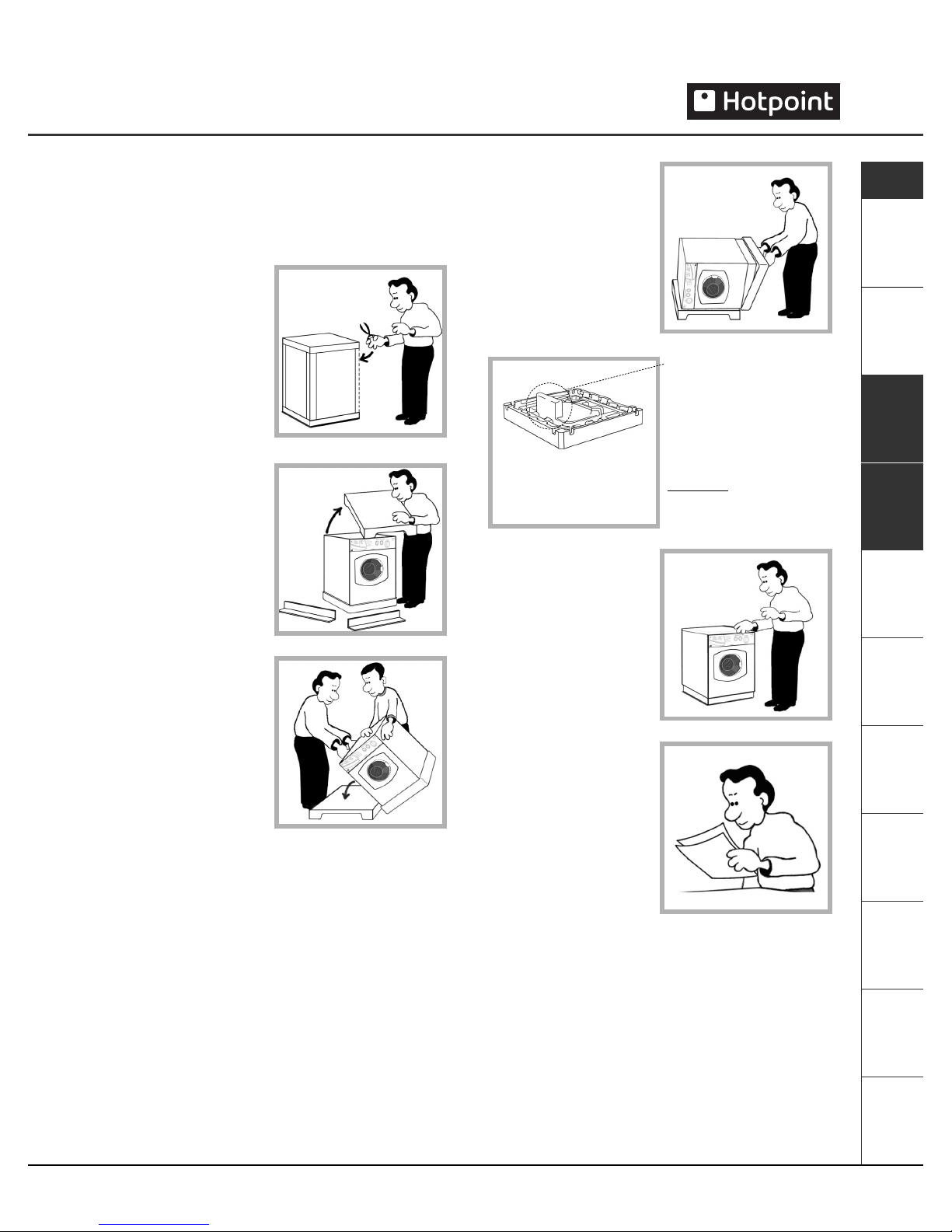 Hotpoint